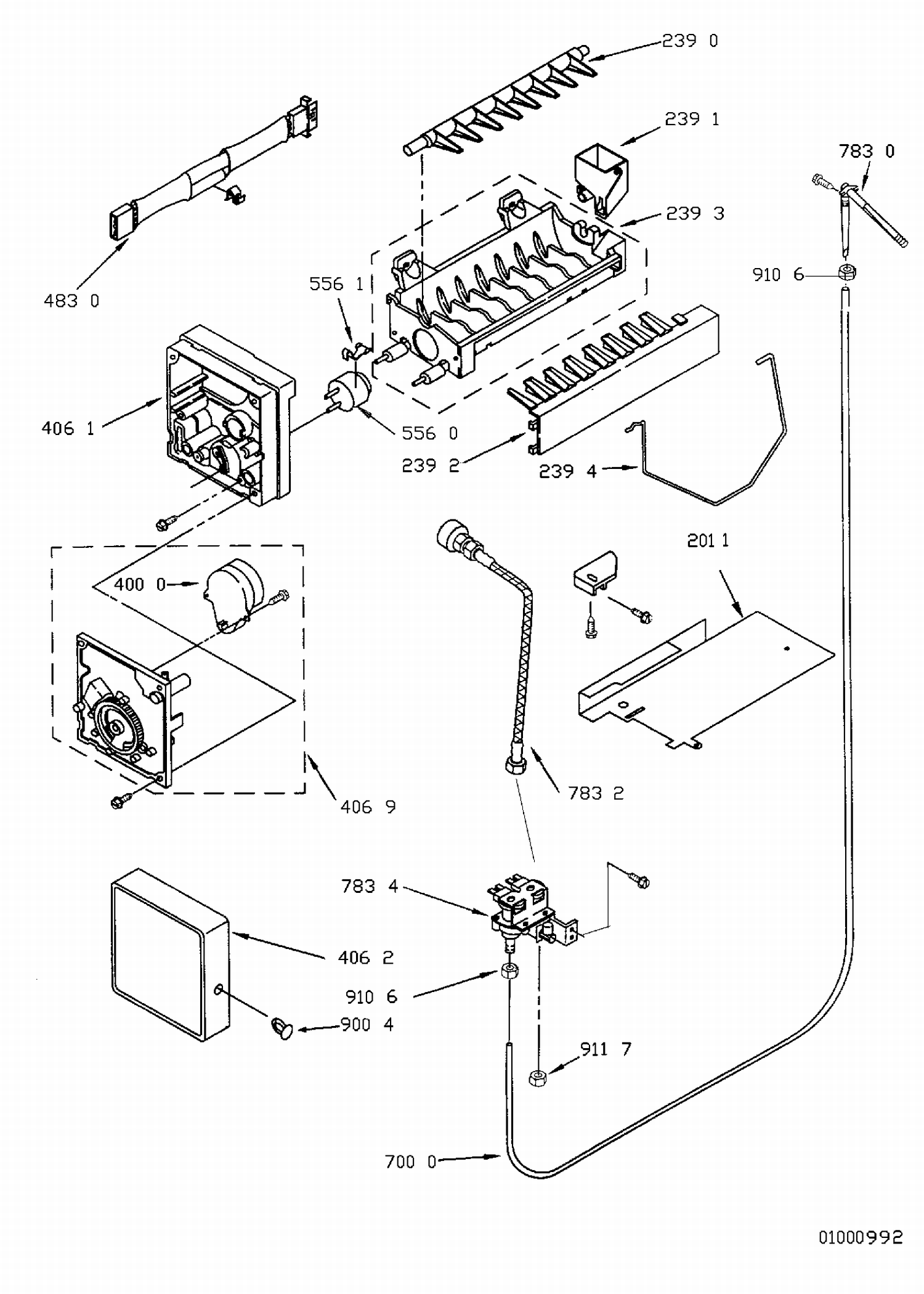 239 0
239 1
783 0
239 3
910 6
483 0
556 1
406 1
556 0
239 2
239 4
201 1
400 0
783 2
406 9
783 4
406 2
910 6
900 4
911 7
700 0
01000992