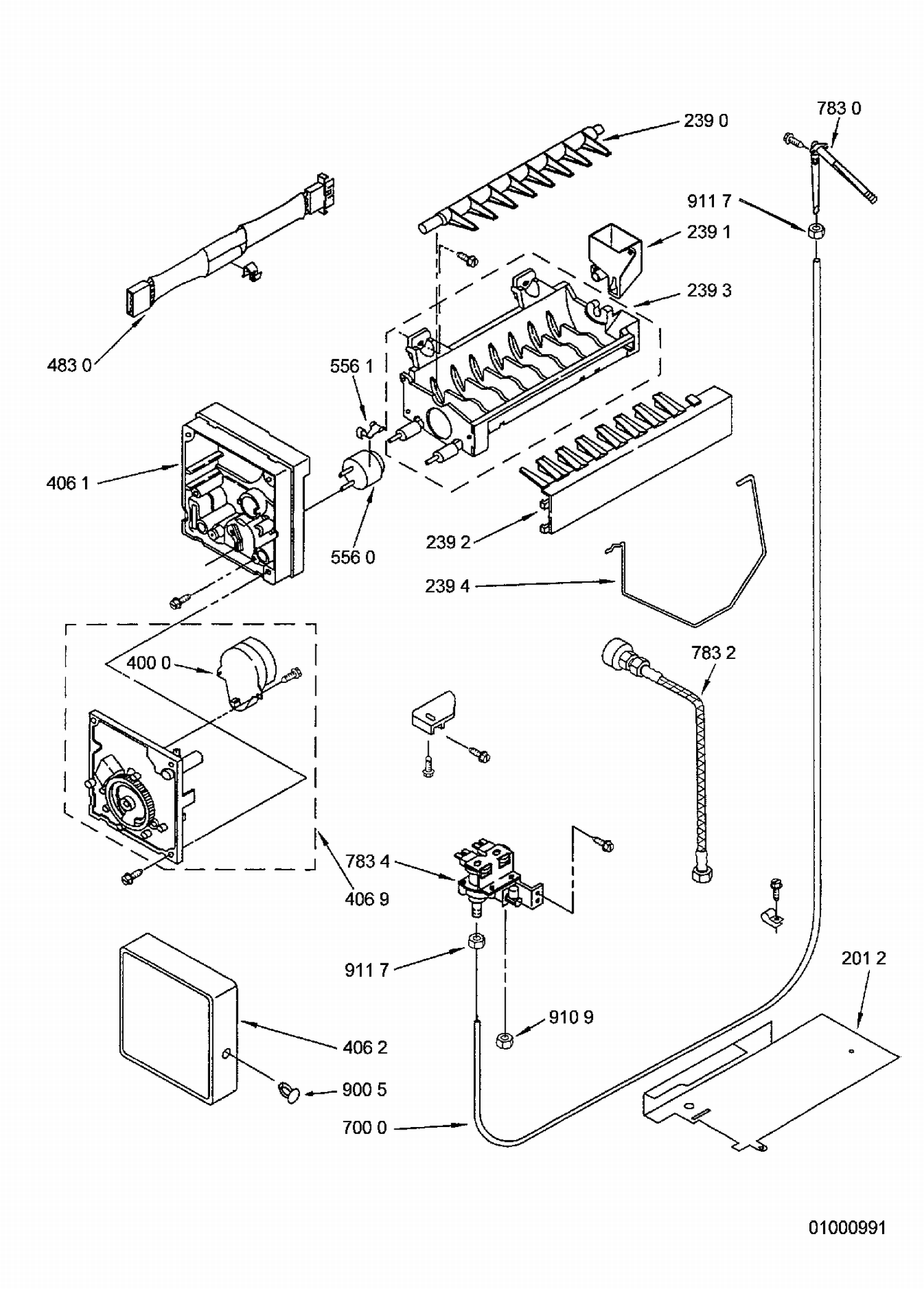 783 0
239 0
911 7
239 1
239 3
483 0
556 1
406 1
556 0
239 2
239 4
400 0
783 2
783 4
406 9
911 7
201 2
910 9
406 2
900 5
700 0
01000991