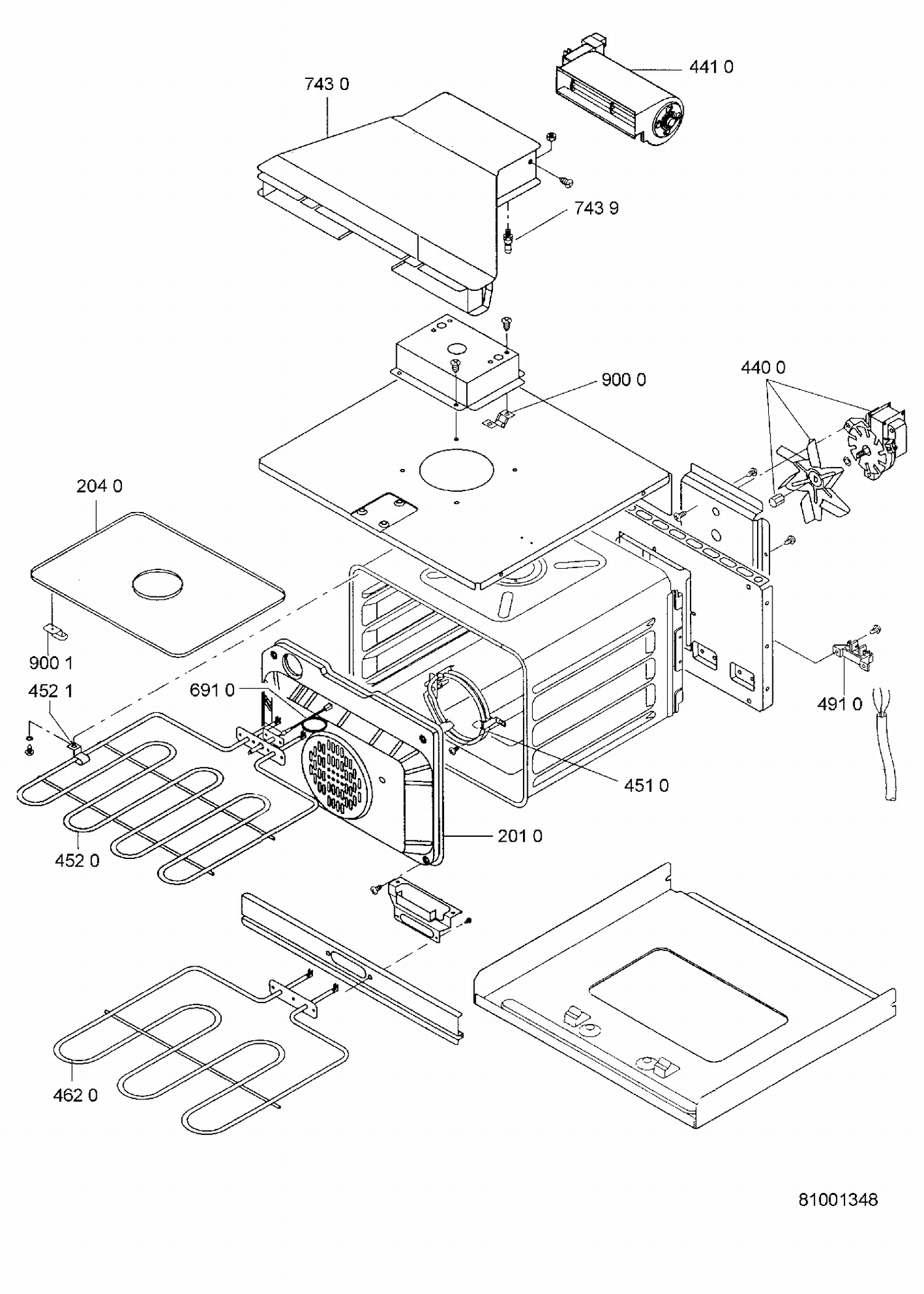 441 0
743 0
743 9
900 0
440 0
204 0
900 1
452 1
691 0
491 0
451 0
201 0
452 0
462 0
81001348