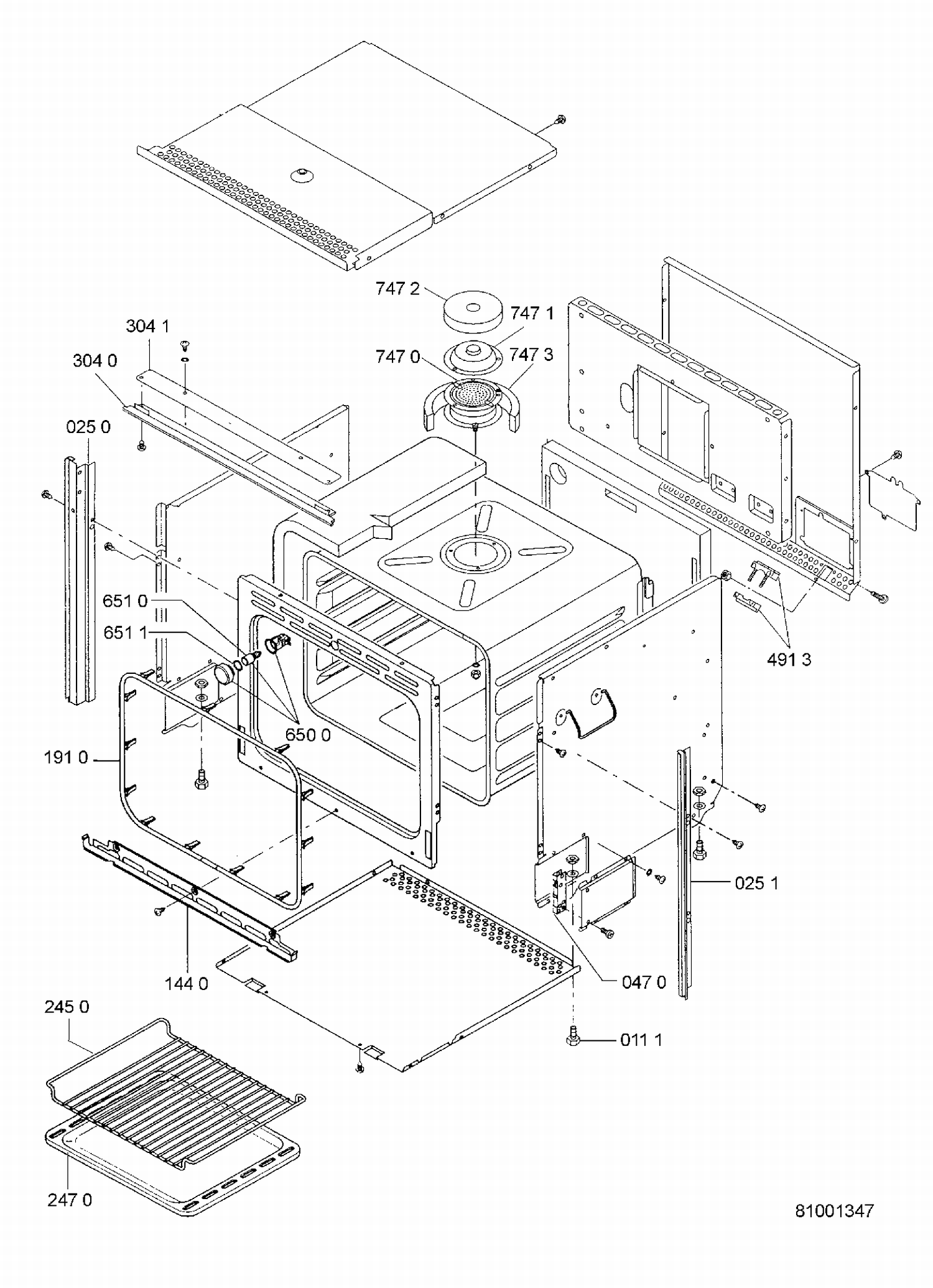 747 2
747 1
304 1
747 0
747 3
304 0
025 0
651 0
651 1
491 3
650 0
191 0
025 1
144 0
047 0
245 0
011 1
247 0
81001347