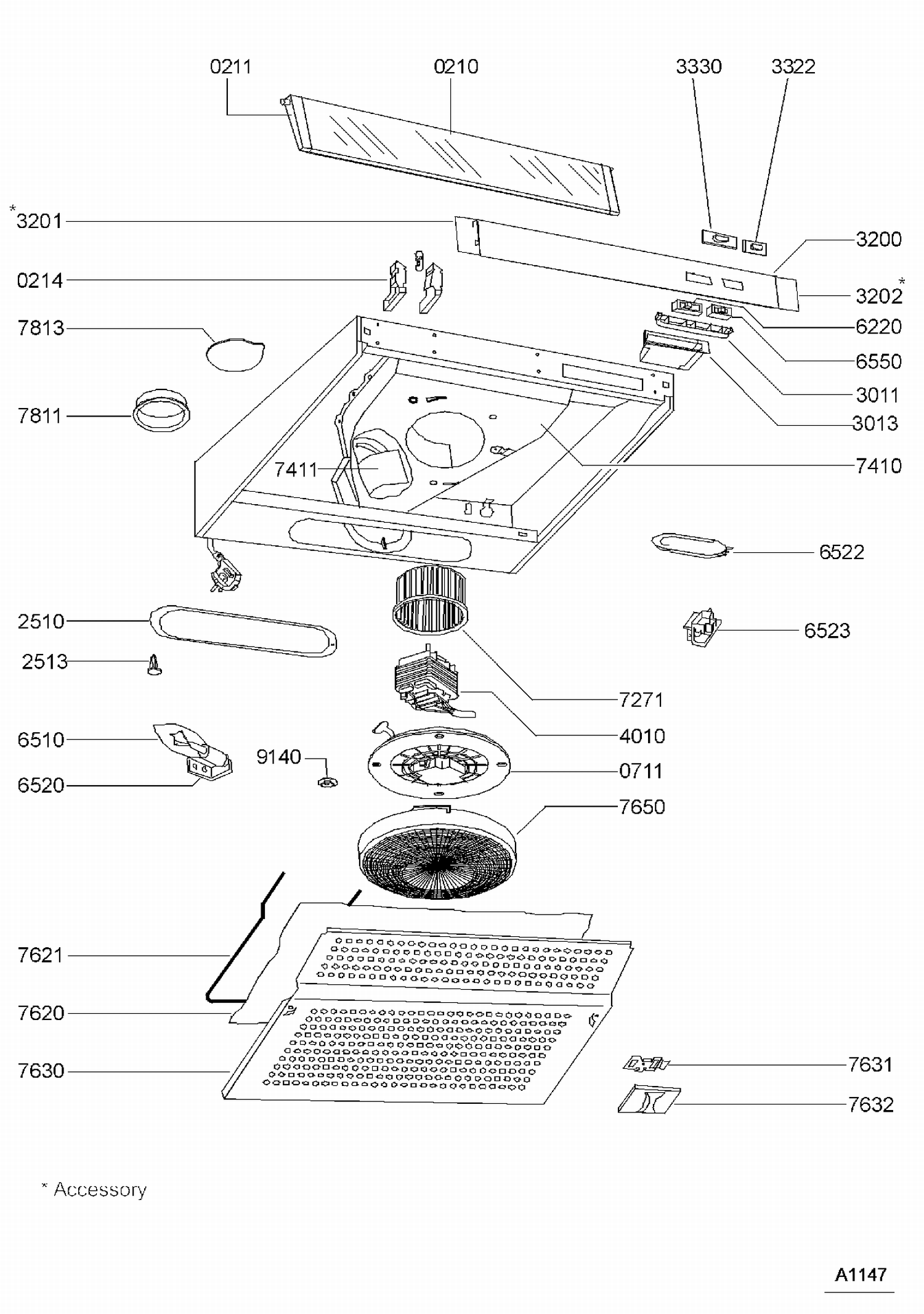 0211
0210
3330
3322

*3201
3200
0214
3202*
7813
6220
6550
3011
7811
3013
7411
7410
6522
2510
6523
2513
7271
4010
6510
9140
0711
6520
7650
7621
7620
7630
7631
7632

* Accessory

A1147