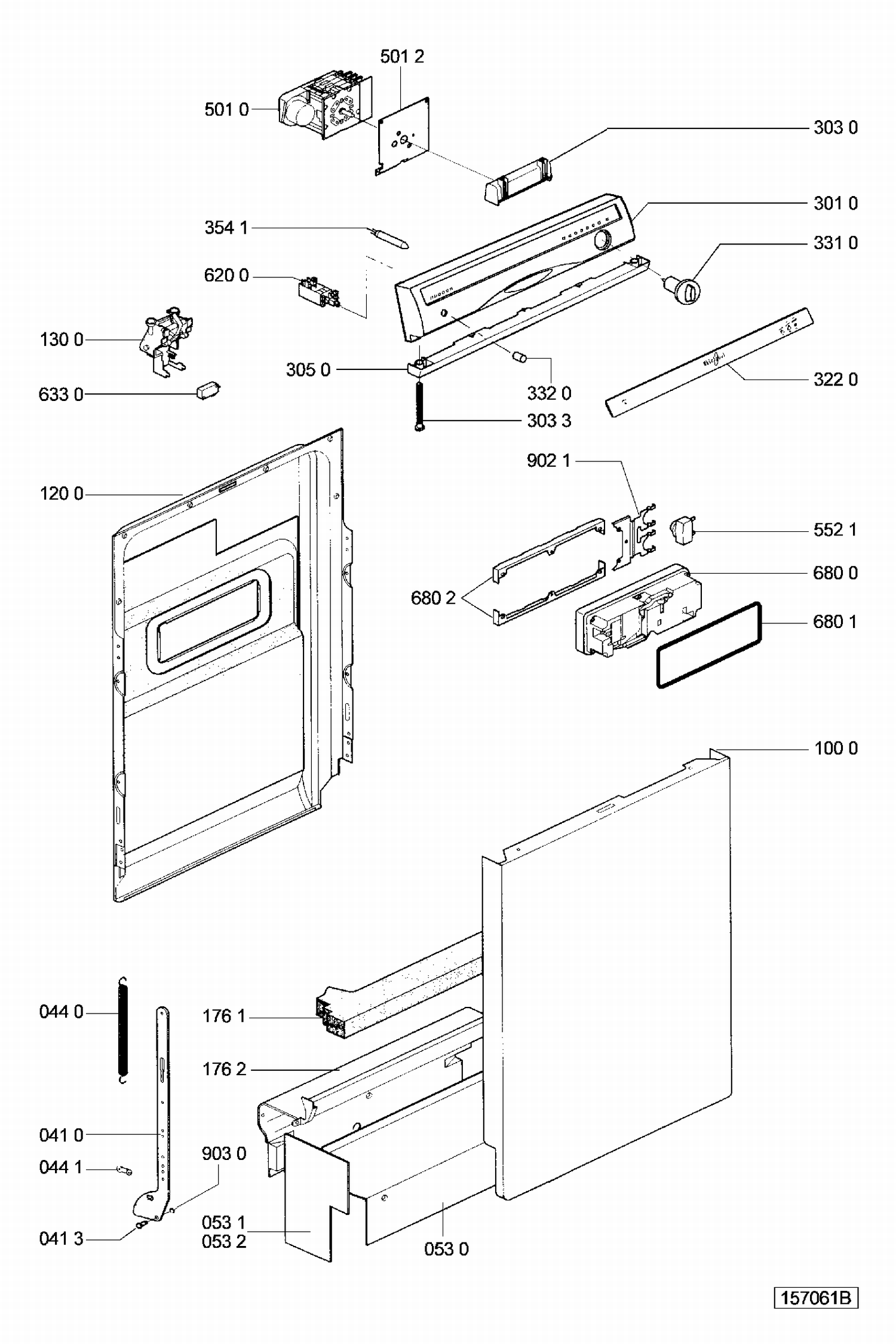 501 2
501 0
303 0
301 0
354 1
331 0
620 0
130 0
305 0
332 0
322 0
633 0
303 3
902 1
120 0
552 1
680 0
680 2
680 1
100 0
044 0
176 1
176 2
041 0
903 0
044 1
053 1
053 2
041 3
053 0
157061B