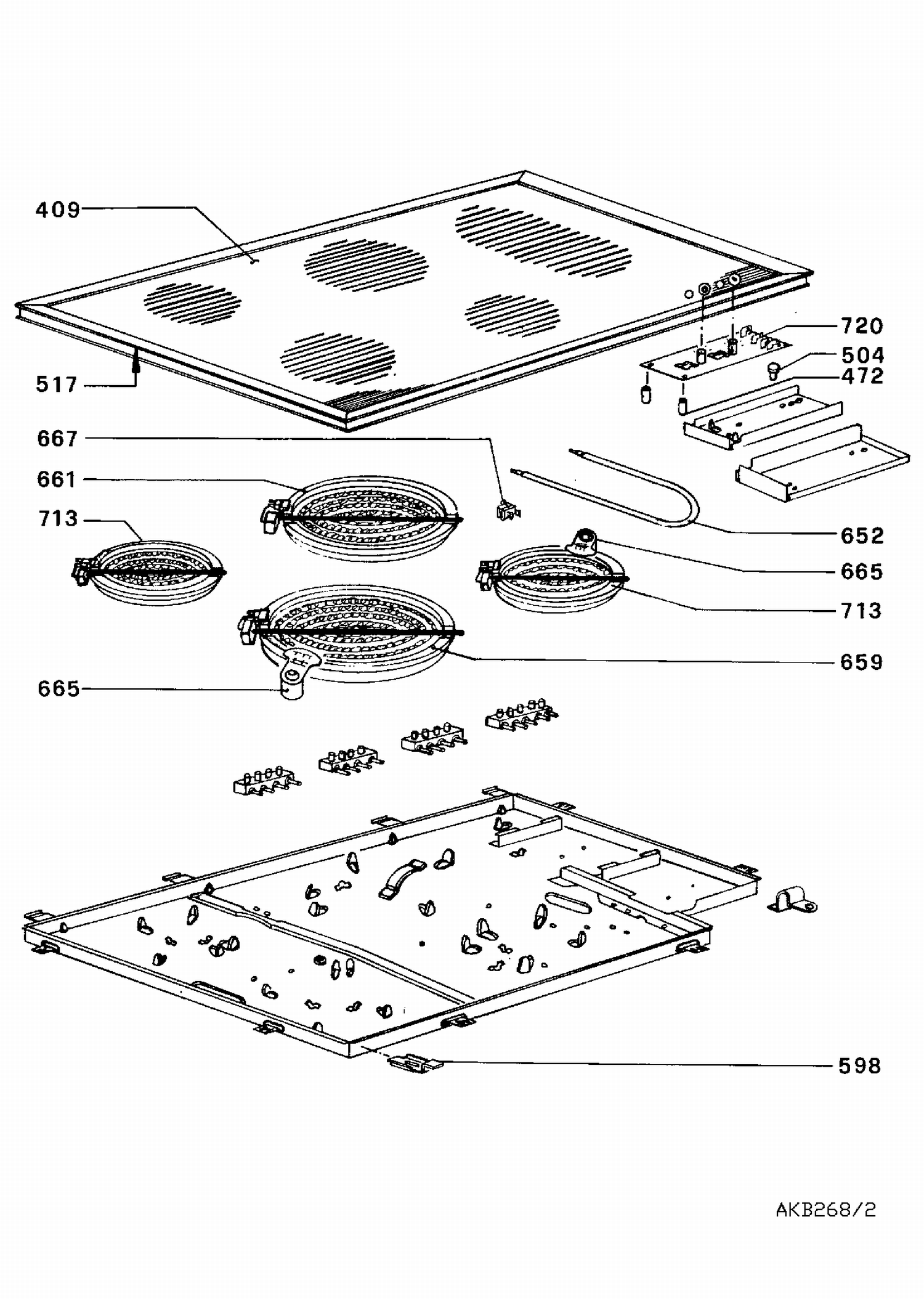 409
720
504
472
517
667
661
713
652
665
713
659
665
598
AKB268/2