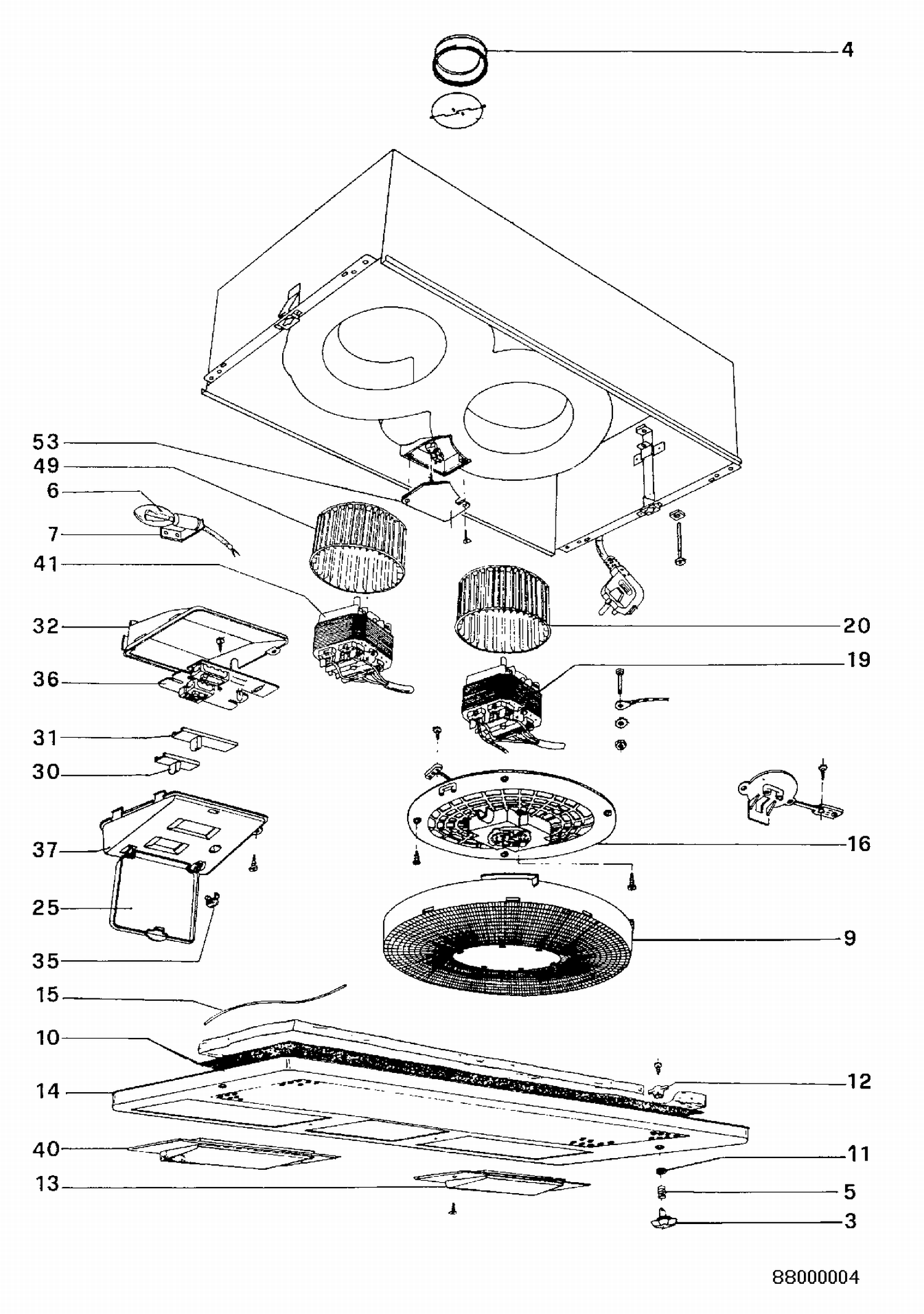 4

53
49
6
7
41
32
36
31
30
37
25
35
15
10
14
40
13

20
19
16
9
12
11
5
3

88000004