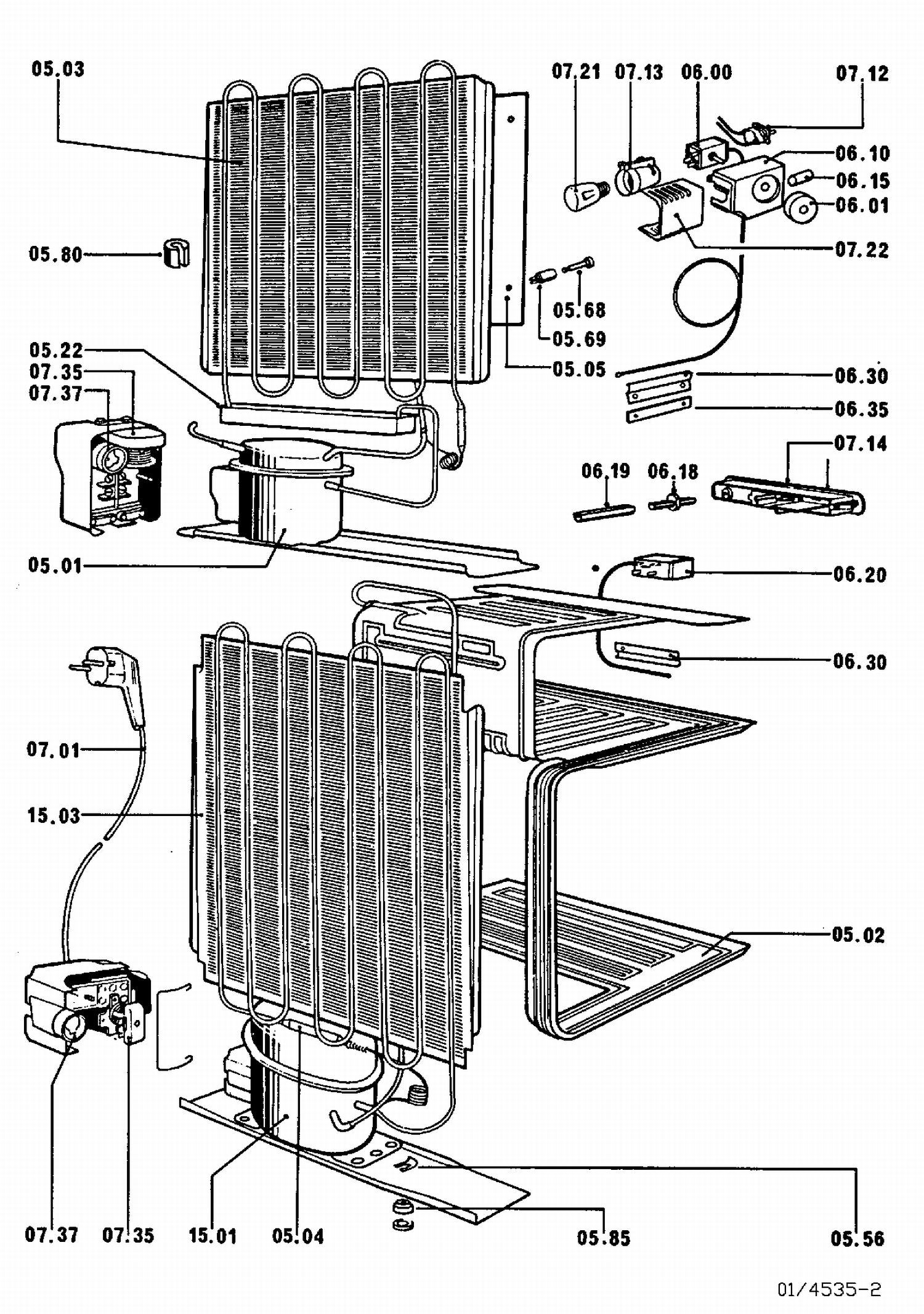 05.03

07.21 07.13 06.00 07.12

06.10
06.15
06.01
07.22

05.80

05.68
05.69
05.05

05.22
07.35
07.37

06.30
06.35

07.14

06.19 06.18

05.01

06.20

06.30

07.01

15.03

05.02

07.37 07.35 15.01 05.04 05.85 05.56

01/4535-2