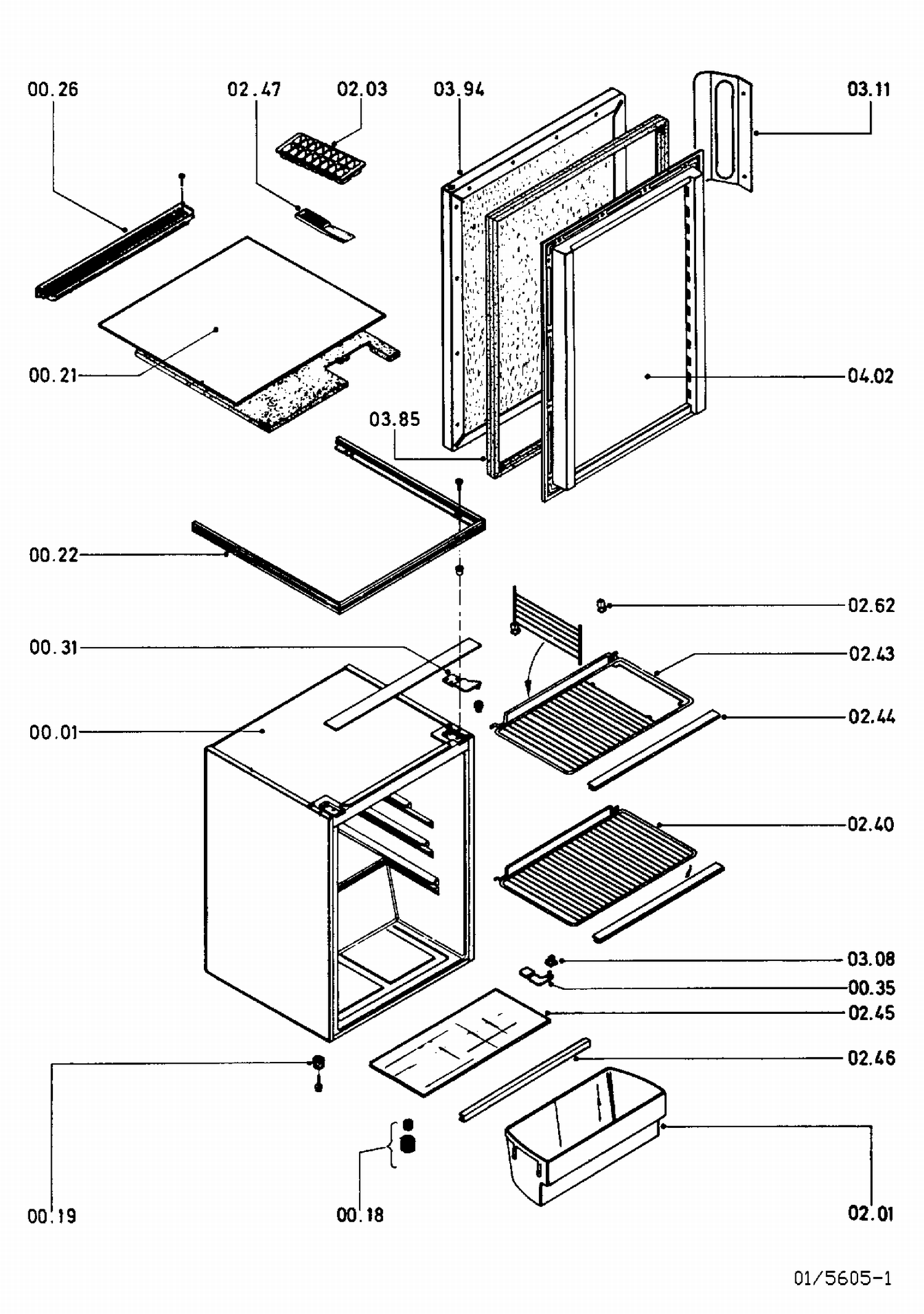 00.26
02.47
02.03
03.94
03.11
00.21
04.02
03.85
00.22
02.62
00.31
02.43
00.01
02.44
02.40
03.08
00.35
02.45
02.46
00.19
00.18
02.01

01/5605-1