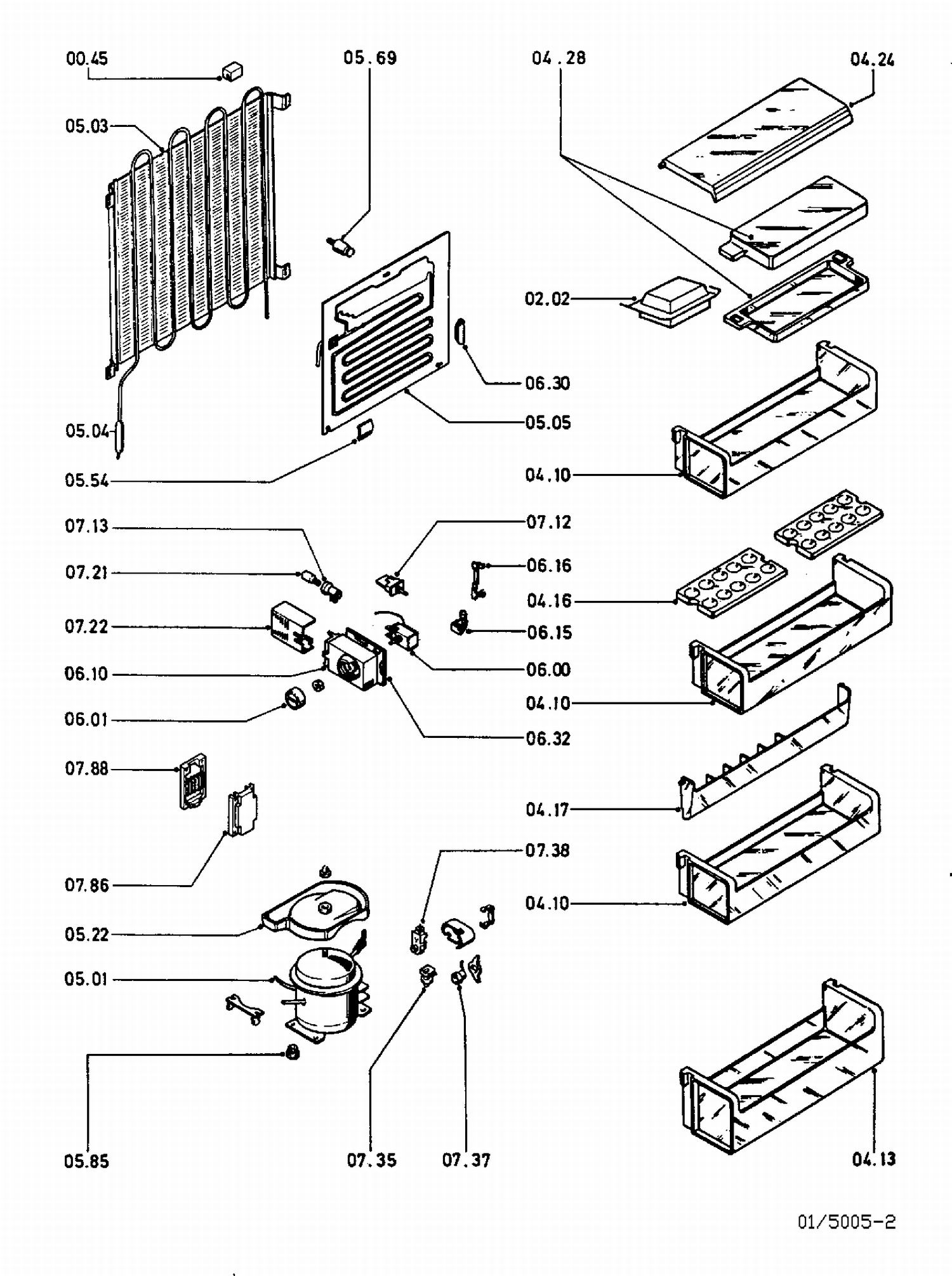 00.45
05.69
04.28
04.24
05.03
02.02
06.30
05.05
05.04
05.54
04.10
07.13
07.12
07.21
06.16
04.16
07.22
06.15
06.10
06.00
04.10
06.01
06.32
07.88
04.17
07.38
07.86
04.10
05.22
05.01
05.85
07.35
07.37
04.13
01/5005-2