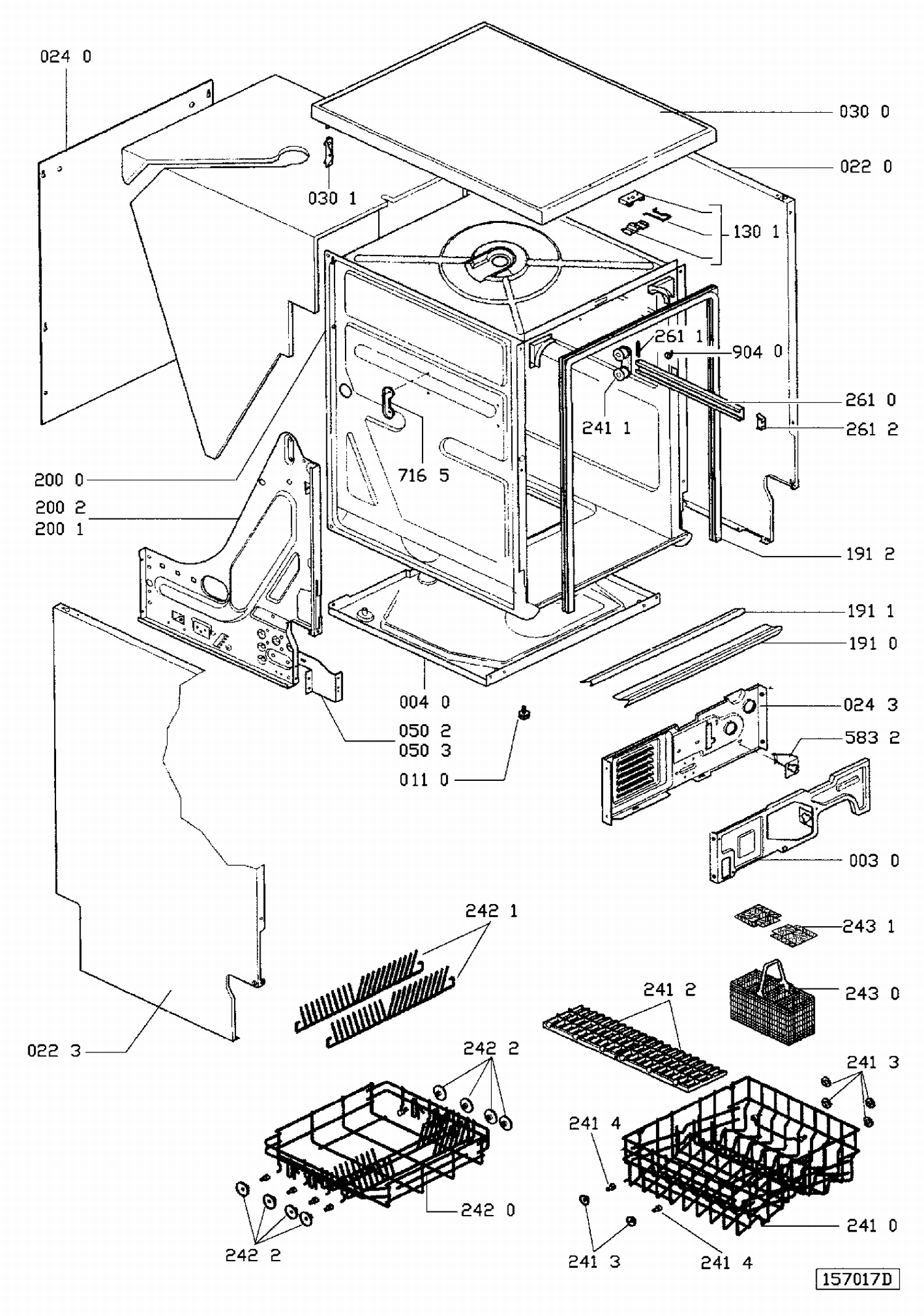 024 0
030 0
022 0
030 1
130 1
261 1
904 0
261 0
241 1
261 2
716 5
200 0
200 2
200 1
191 2
191 1
191 0
004 0
024 3
050 2
050 3
583 2
011 0
003 0
242 1
243 1
241 2
243 0
022 3
242 2
241 3
241 4
242 0
241 0
242 2
241 3
241 4
157017D