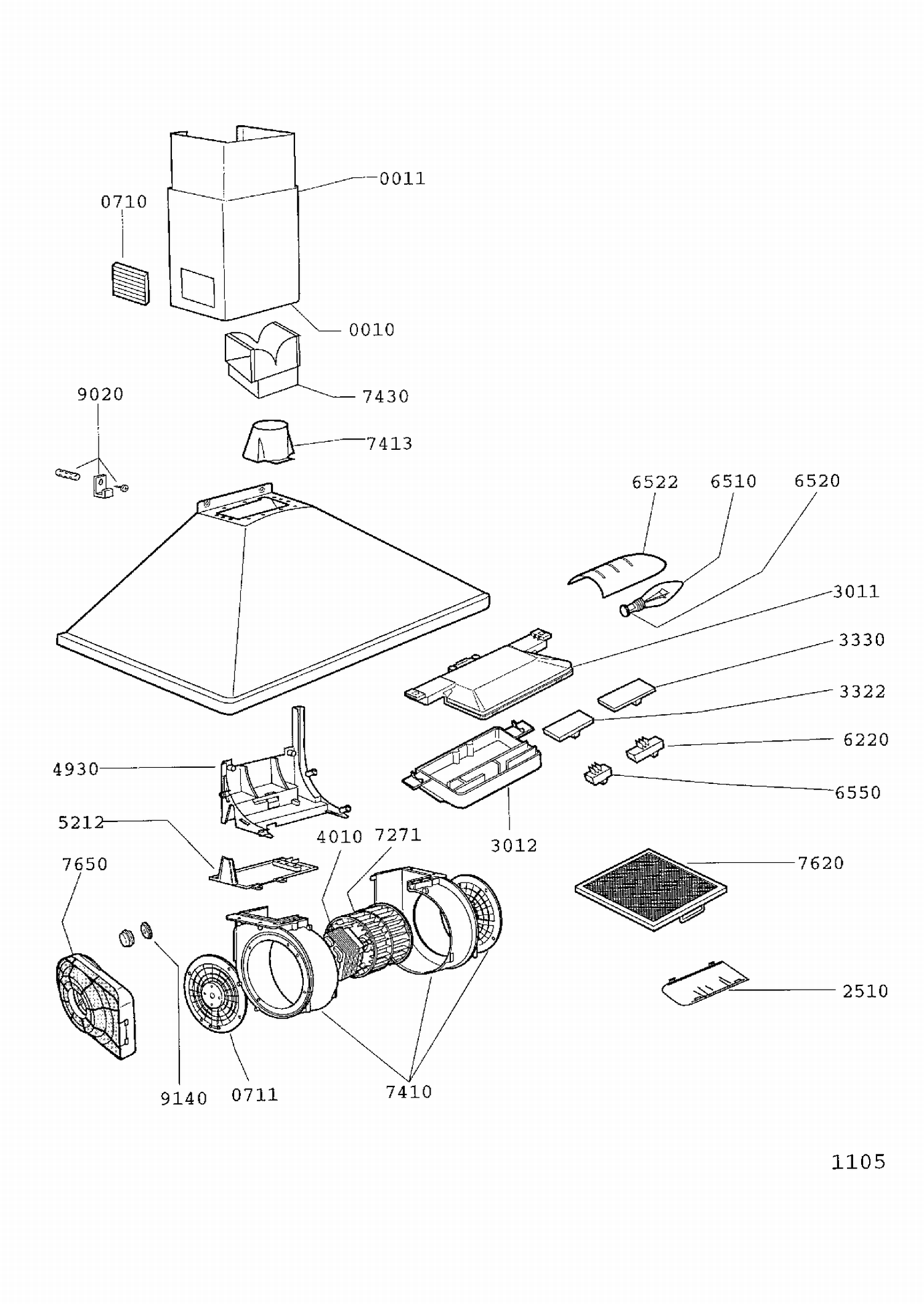 0011
0710
0010
7430
9020
7413
6522
6510
6520
3011
3330
3322
6220
4930
6550
5212
4010
7271
3012
7650
7620
2510
9140
0711
7410
1105