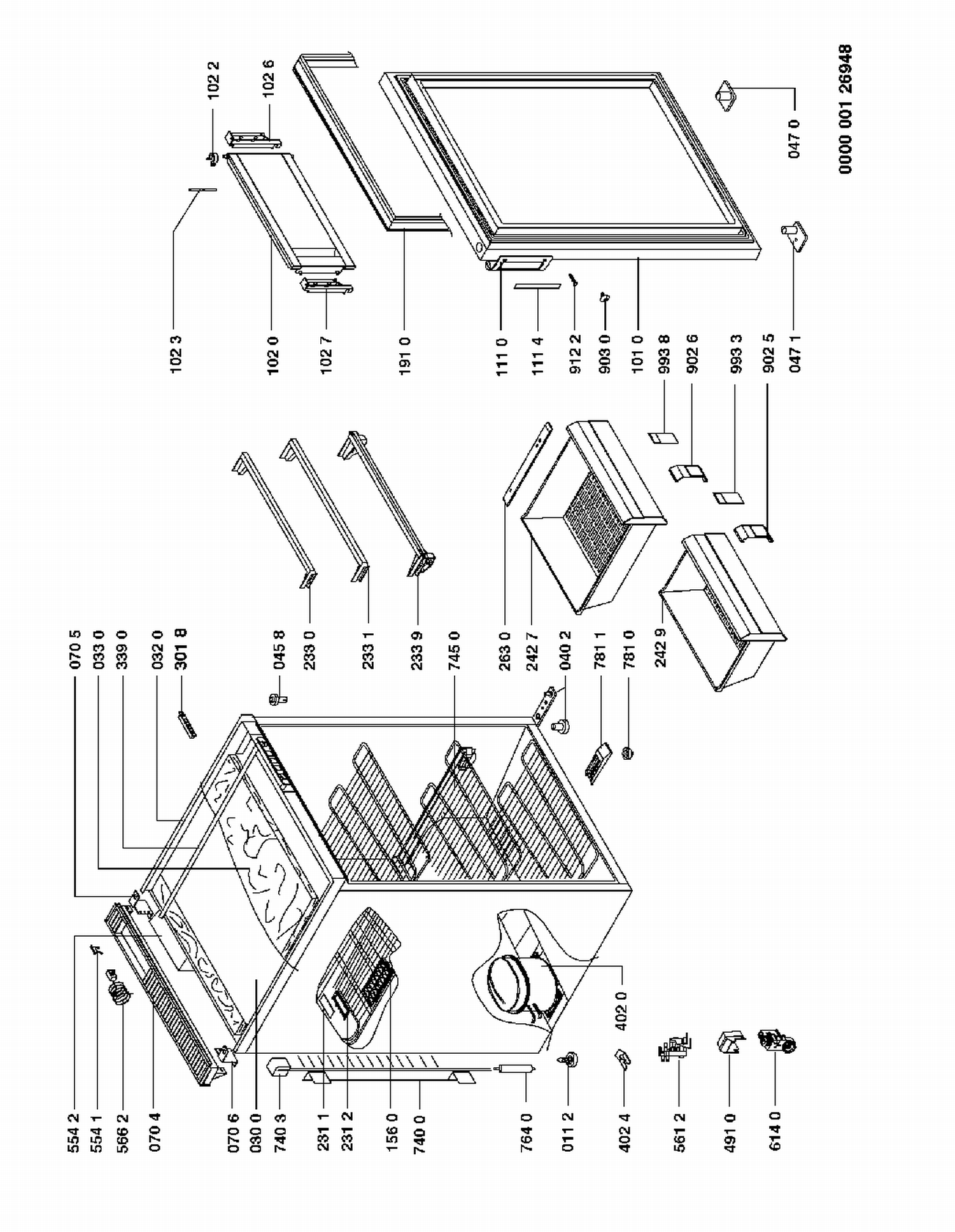 554 2
554 1
566 2
070 4
070 6
030 0
740 3
231 1
231 2
156 0
740 0
764 0
011 2
402 4
561 2
491 0
614 0
402 0
070 5
033 0
339 0
032 0
301 8
045 8
233 0
233 1
233 9
745 0
263 0
242 7
040 2
781 1
781 0
242 9
102 3
102 0
102 7
191 0
111 0
111 4
912 2
903 0
101 0
993 8
902 6
993 3
902 5
047 1
102 2
102 6
047 0
0000 001 26948