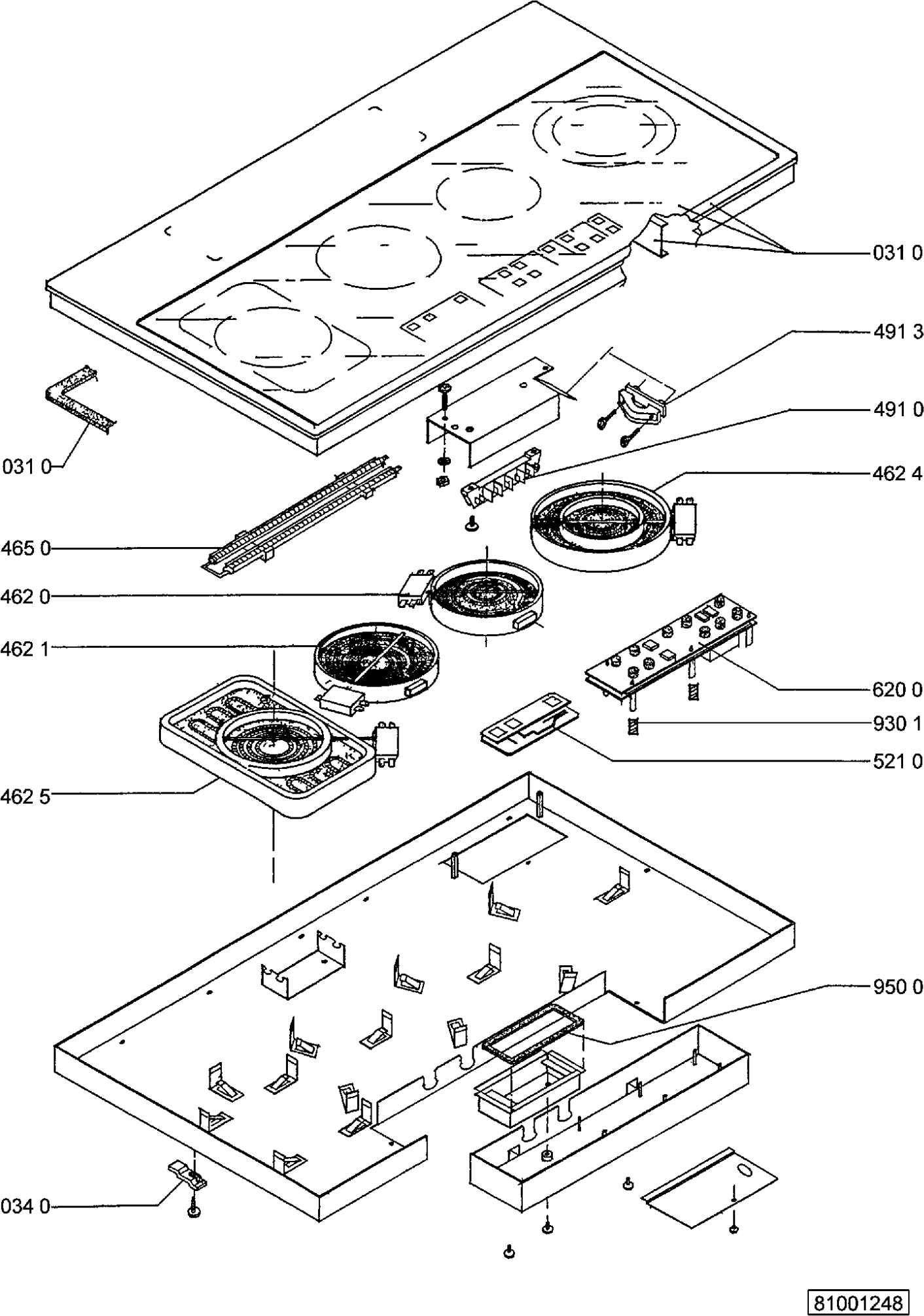 031 0
491 3
491 0
031 0
462 4
465 0
462 0
462 1
620 0
930 1
521 0
462 5
950 0
034 0
81001248