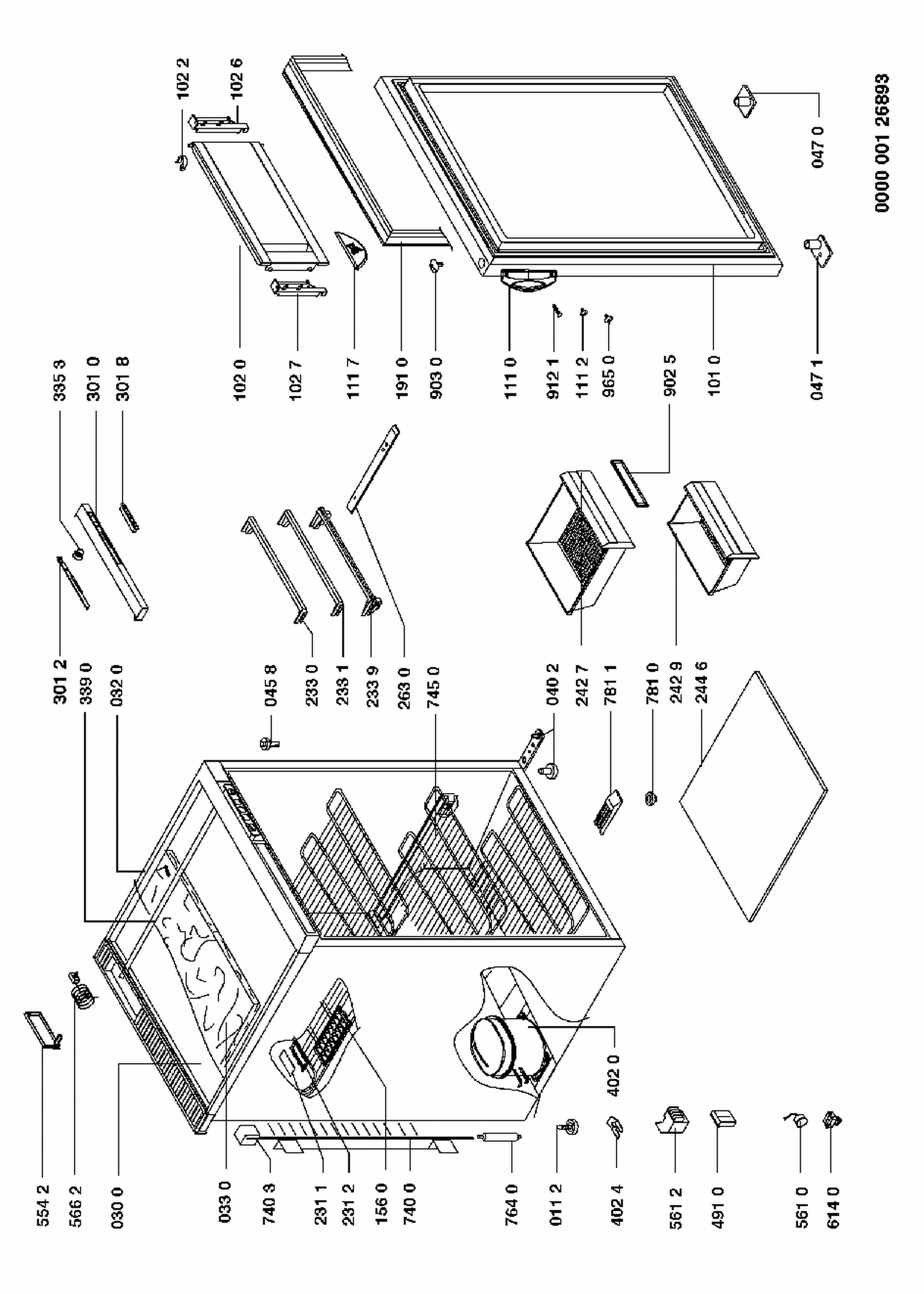 554 2
566 2
030 0
033 0
740 3
231 1
231 2
156 0
740 0
764 0
011 2
402 4
561 2
491 0
561 0
614 0
402 0
301 2
339 0
032 0
045 8
233 0
233 1
233 9
263 0
745 0
040 2
242 7
781 1
781 0
242 9
244 6
335 3
301 0
301 8
102 0
102 7
111 7
191 0
903 0
111 0
912 1
111 2
965 0
902 5
101 0
047 1
102 2
102 6
047 0
0000 001 26893