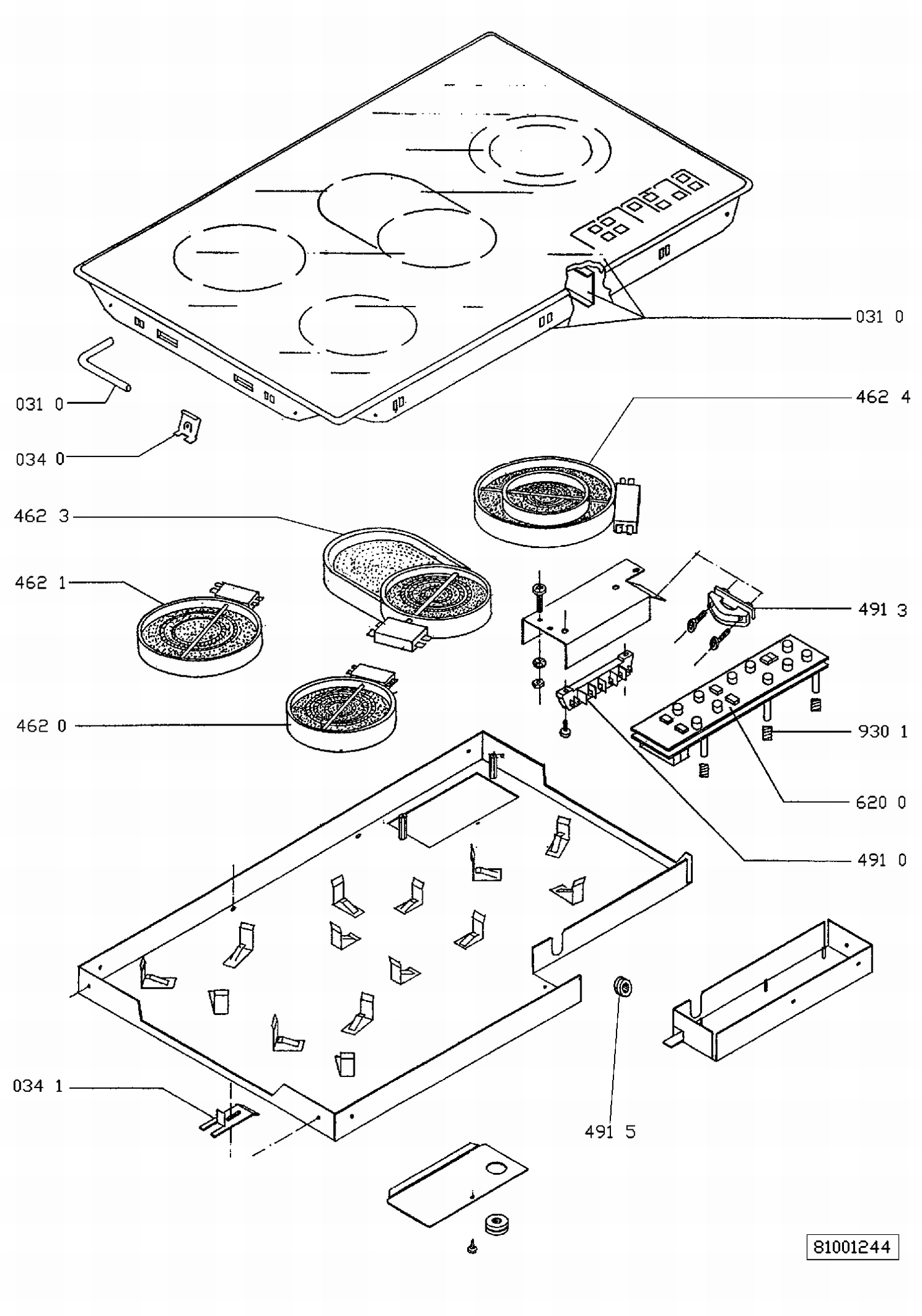 031 0

031 0

462 4

034 0

462 3

462 1

491 3

462 0

930 1

620 0

491 0

034 1

491 5

81001244