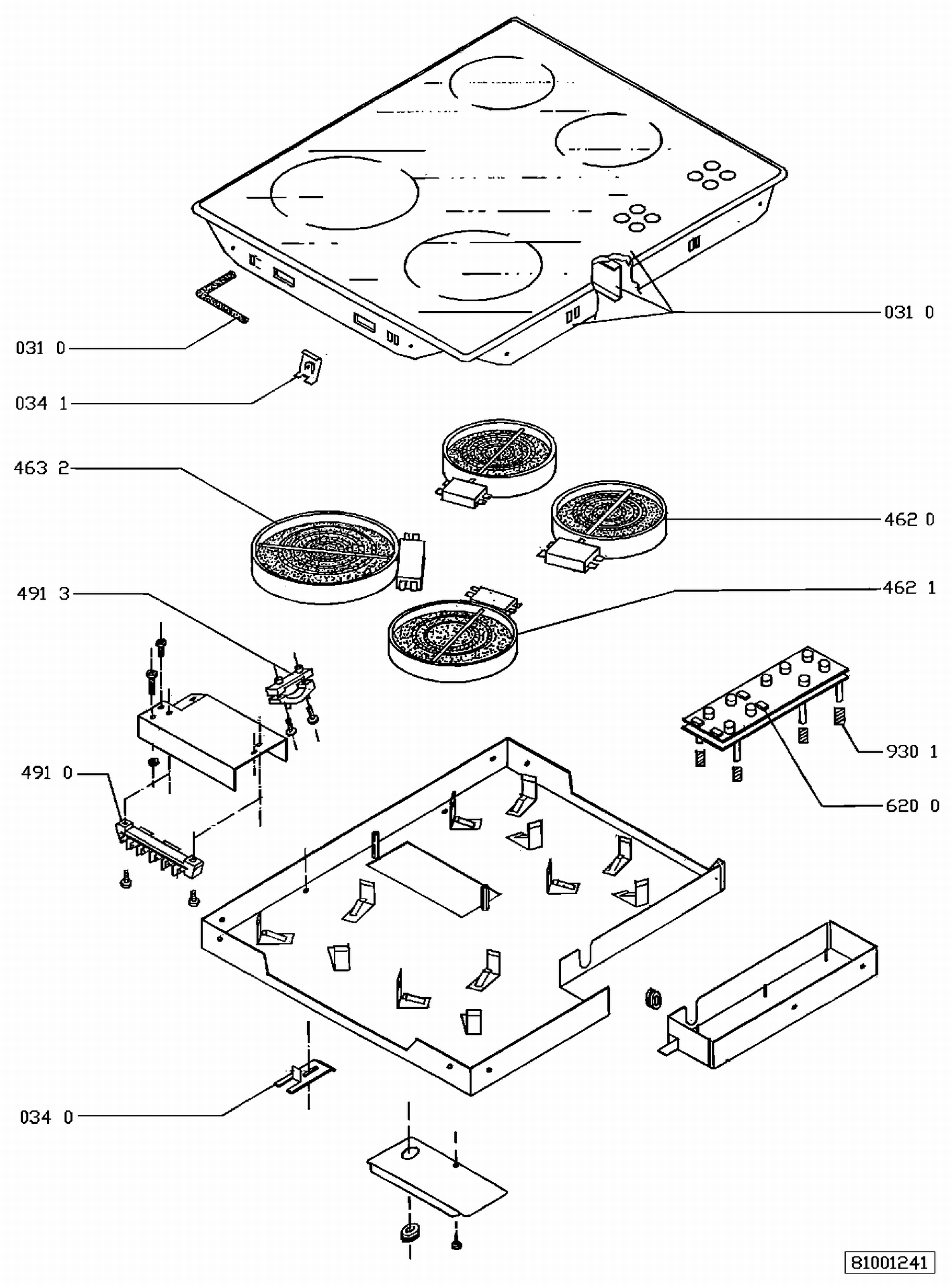 031 0
031 0
034 1
463 2
462 0
491 3
462 1
930 1
491 0
620 0
034 0
81001241