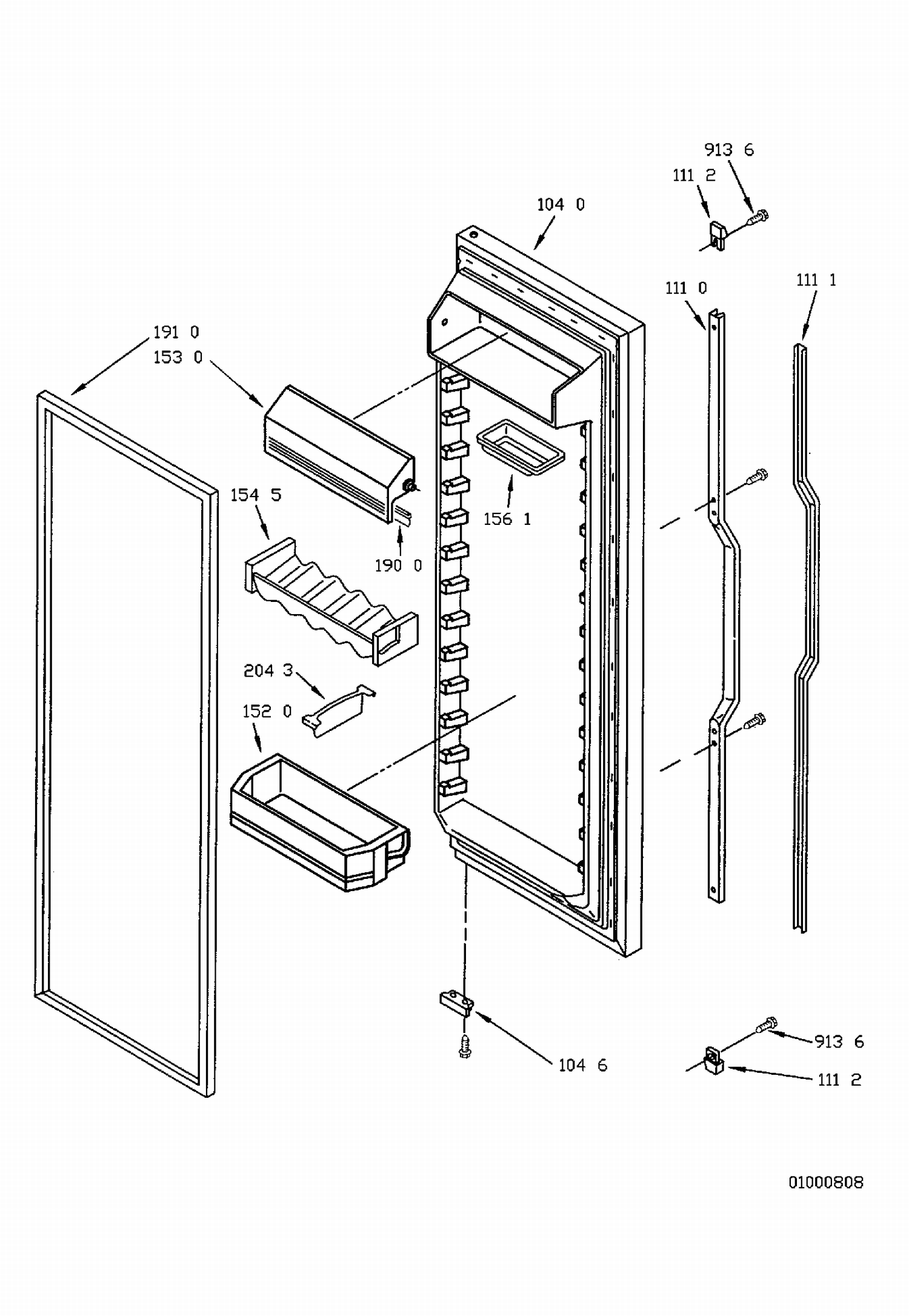 913 6
111 2
104 0
111 0
111 1
191 0
153 0
154 5
156 1
190 0
204 3
152 0
104 6
913 6
111 2
01000808