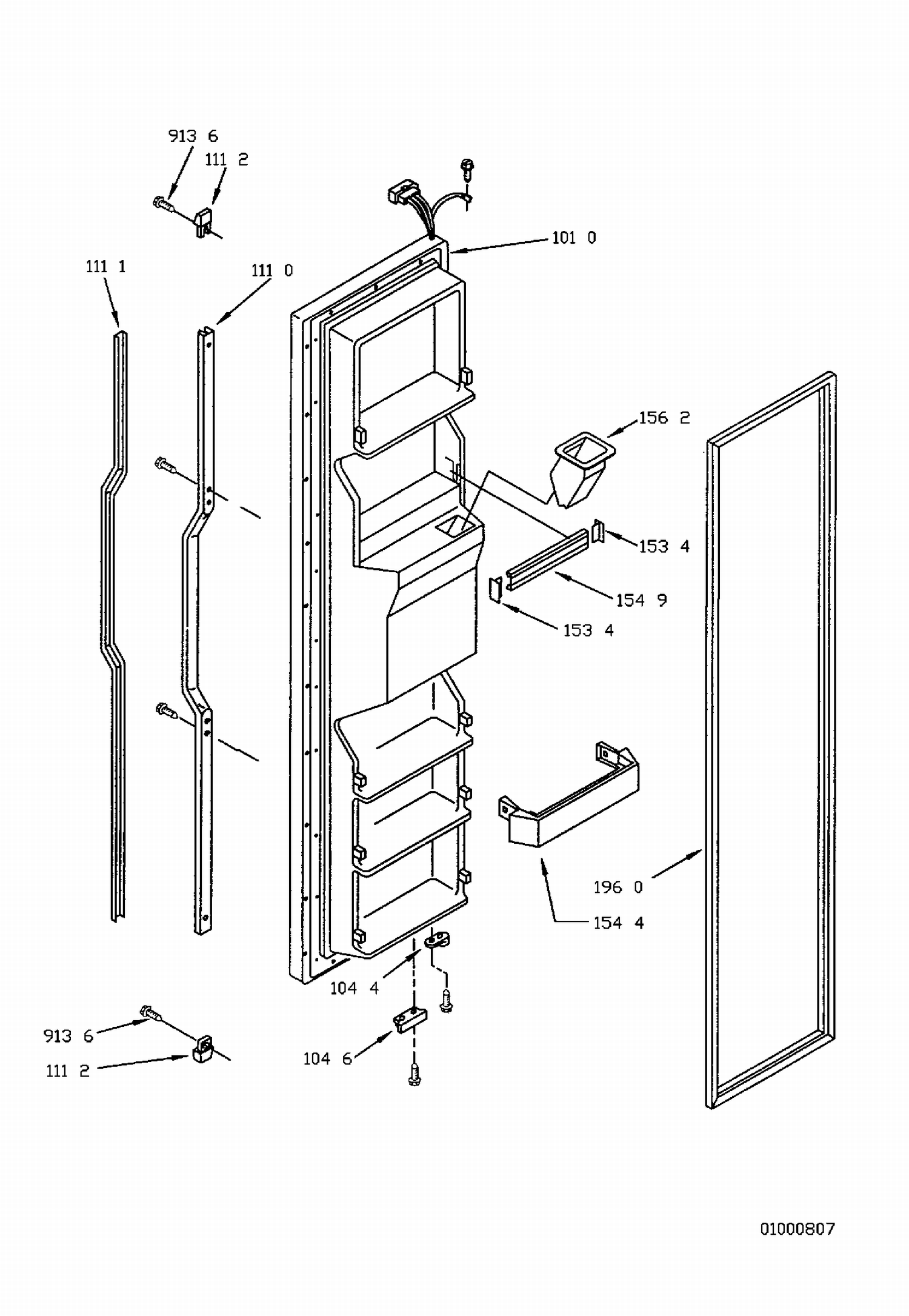 913 6
111 2
101 0
111 1
111 0
156 2
153 4
154 9
153 4
196 0
154 4
104 4
913 6
111 2
104 6
01000807