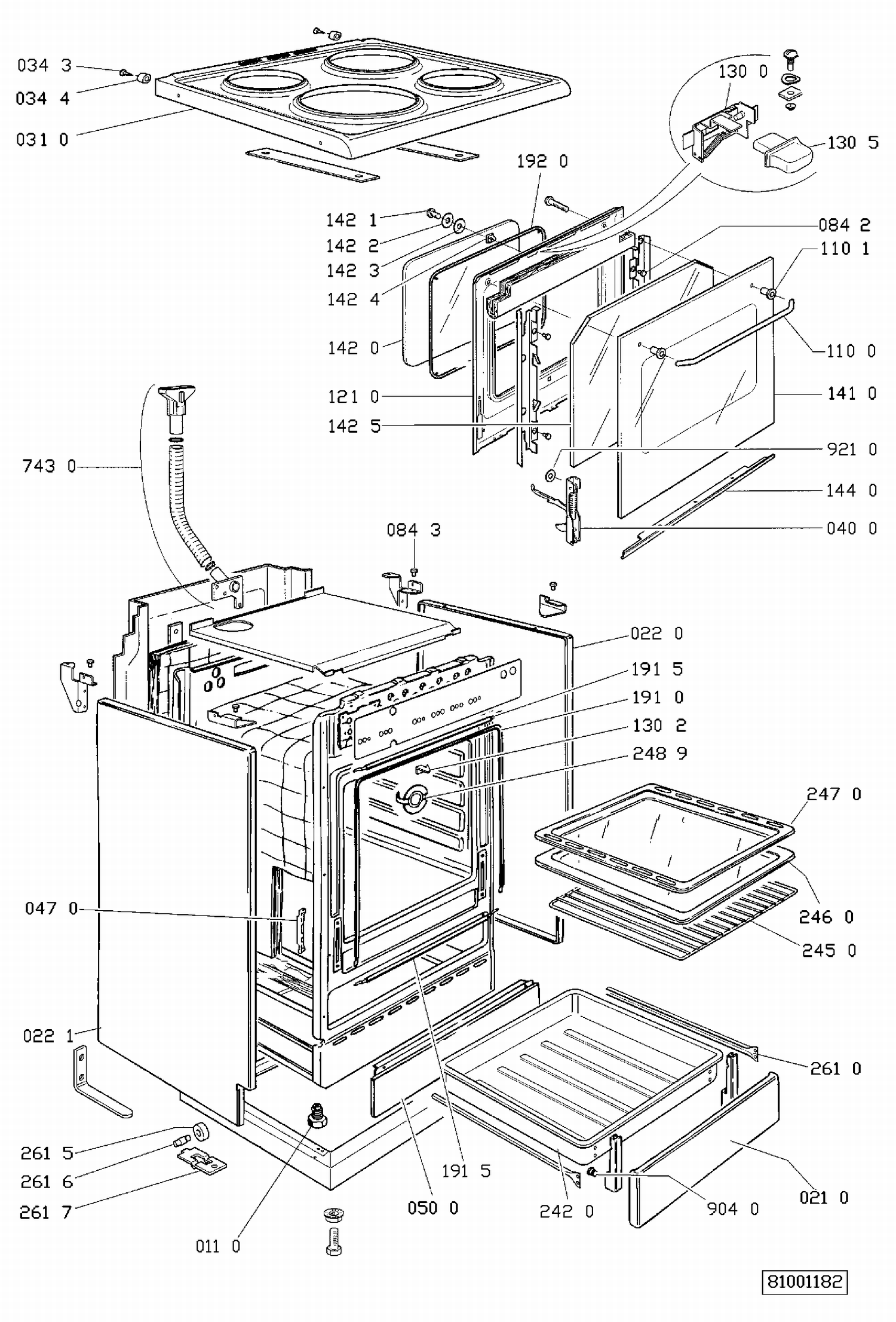 034 3
034 4
031 0
130 0
130 5
192 0
142 1
142 2
142 3
142 4
142 0
121 0
142 5
084 2
110 1
110 0
141 0
921 0
144 0
040 0
743 0
084 3
022 0
191 5
191 0
130 2
248 9
247 0
246 0
245 0
047 0
022 1
261 0
261 5
261 6
261 7
011 0
050 0
191 5
242 0
904 0
021 0
81001182