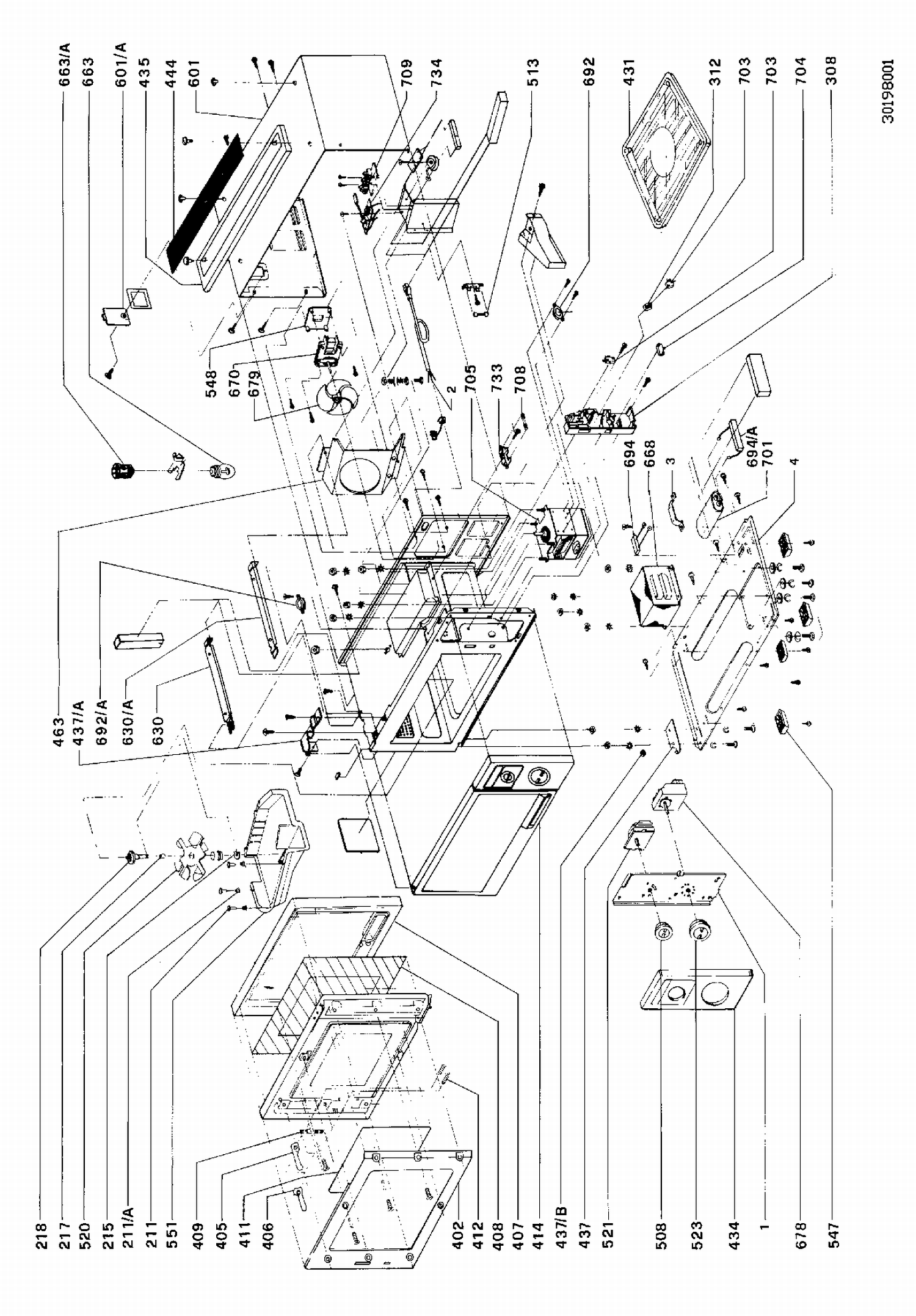 663/A
663
601/A
435
444
601
709
734
513
692
431
312
703
703
704
308
30198001
548
670
679
2
705
733
708
694
668
3
694/A
701
4
463
437/A
692/A
630/A
630
218
217
520
215
211/A
211
551
409
405
411
406
402
412
408
407
414
437/B
437
521
508
523
434
1
678
547