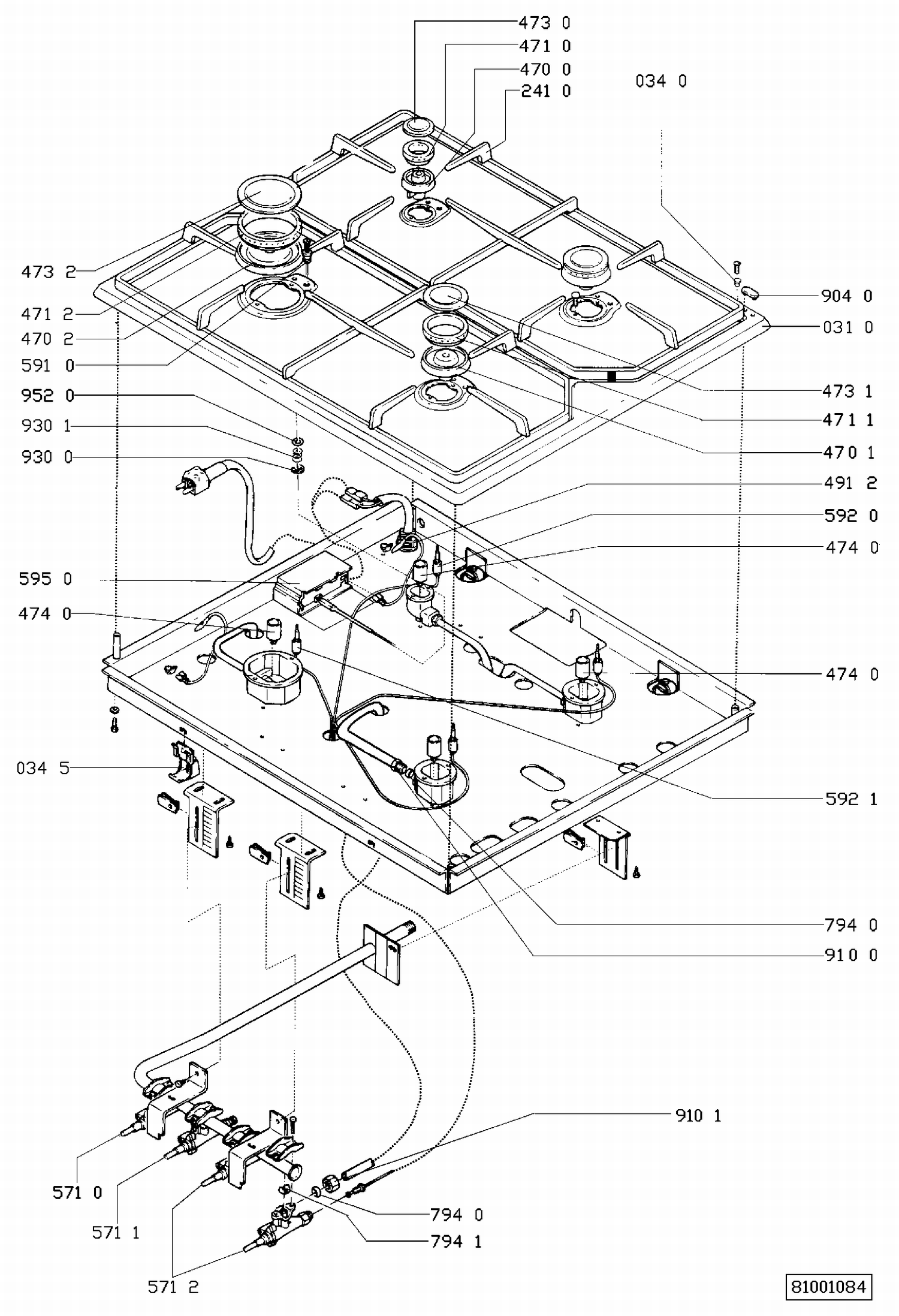 473 0
471 0
470 0
241 0
034 0
473 2
471 2
470 2
591 0
952 0
930 1
930 0
904 0
031 0
473 1
471 1
470 1
491 2
592 0
474 0
595 0
474 0
474 0
034 5
592 1
794 0
910 0
910 1
571 0
571 1
571 2
794 0
794 1
81001084