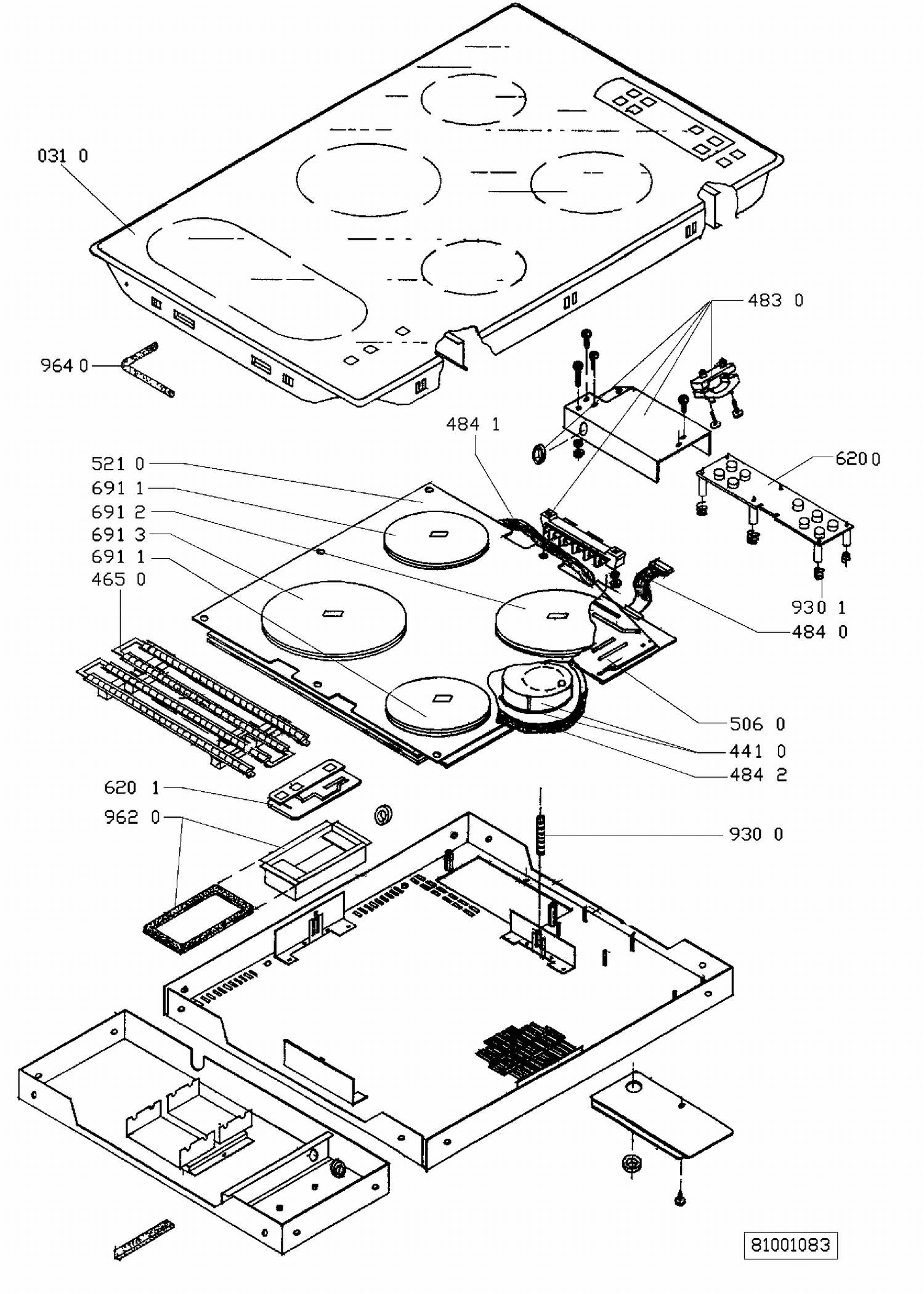 031 0

483 0

964 0

484 1

521 0
691 1
691 2
691 3
691 1
465 0

620 0

930 1

484 0

506 0

441 0

484 2

620 1

962 0

930 0

81001083