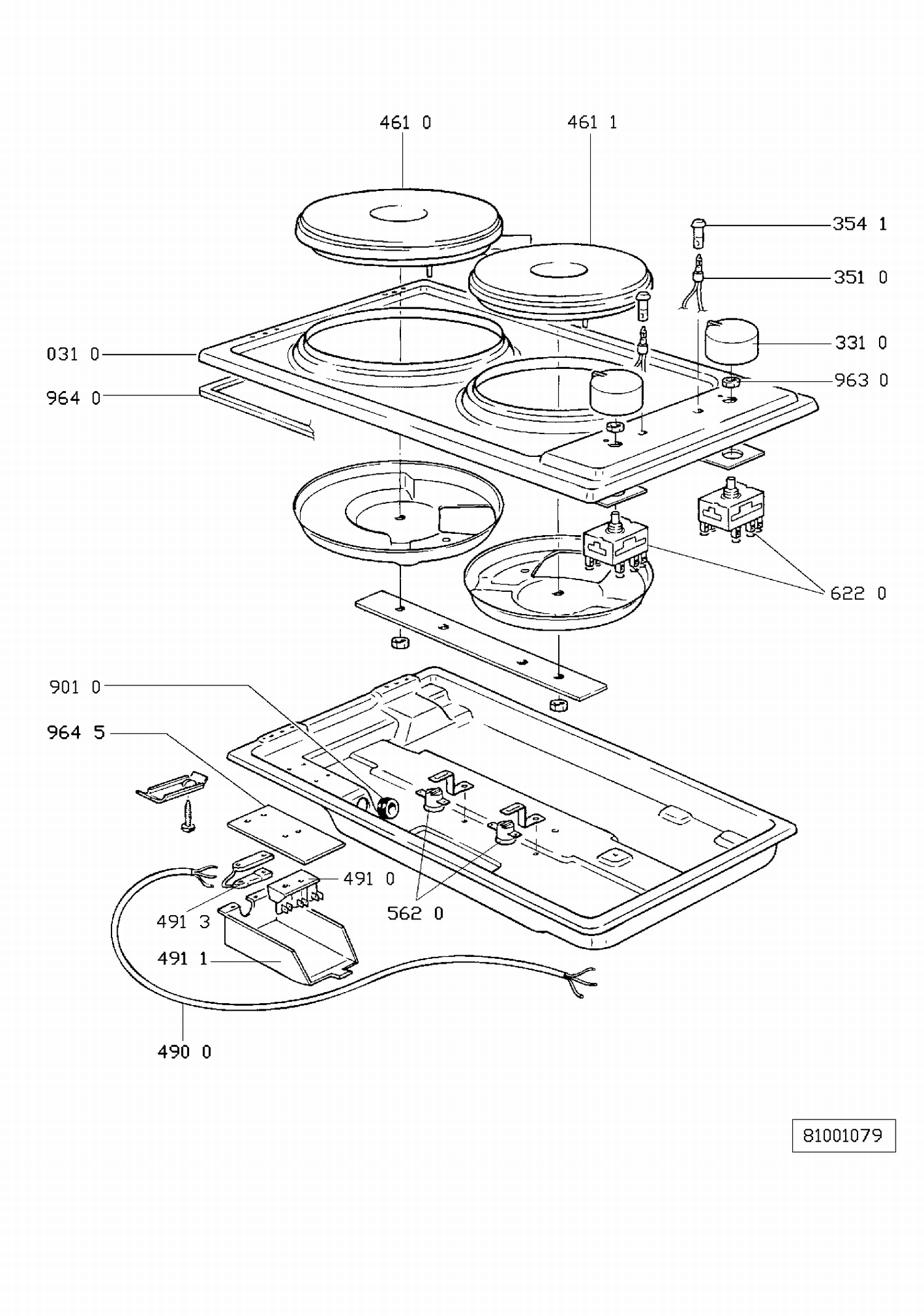 461 0
461 1
354 1
351 0
331 0
031 0
963 0
964 0
622 0
901 0
964 5
491 0
491 3
562 0
491 1
490 0
81001079