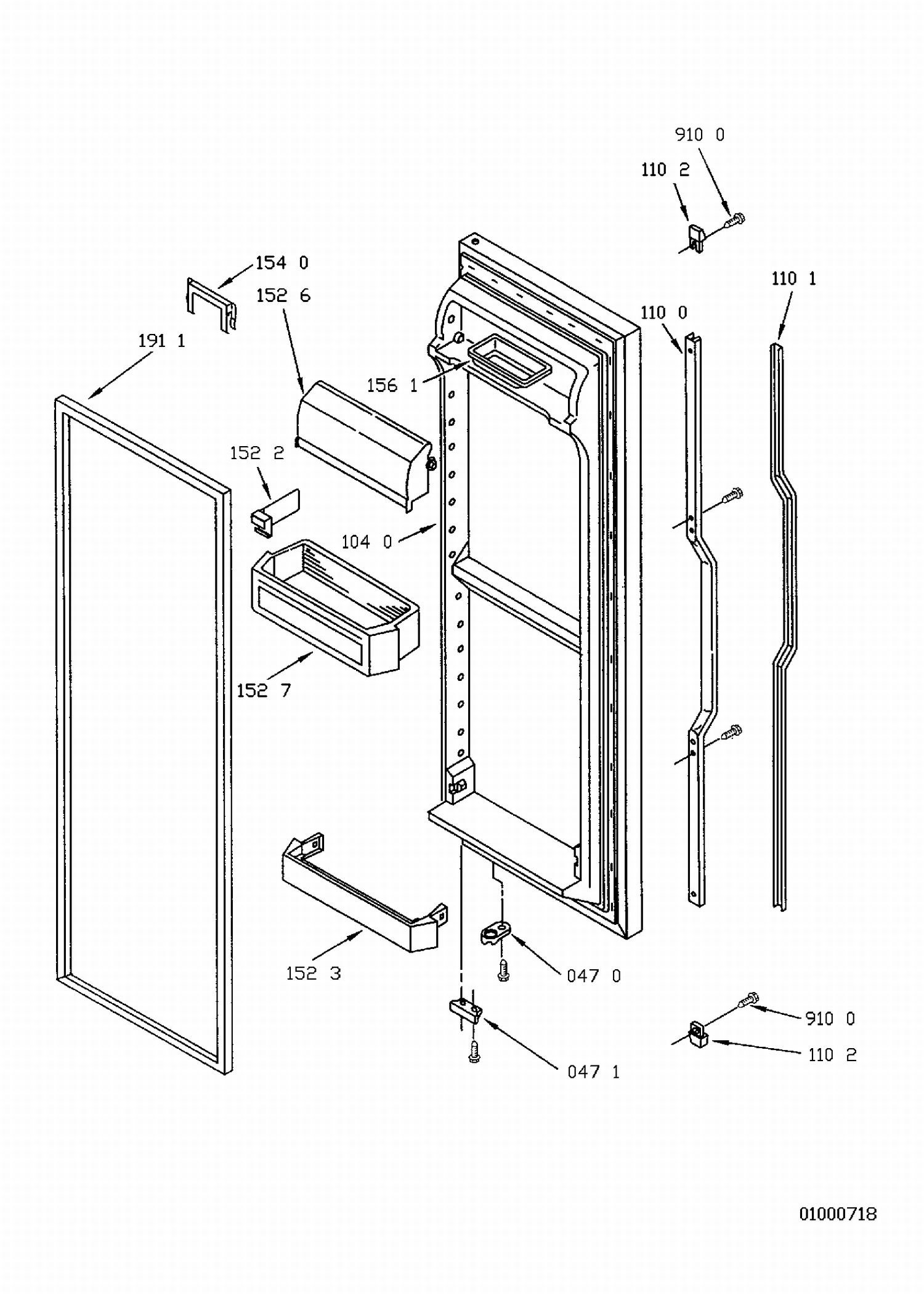 910 0
110 2
154 0
152 6
110 1
110 0
191 1
156 1
152 2
104 0
152 7
152 3
047 0
910 0
110 2
047 1
01000718