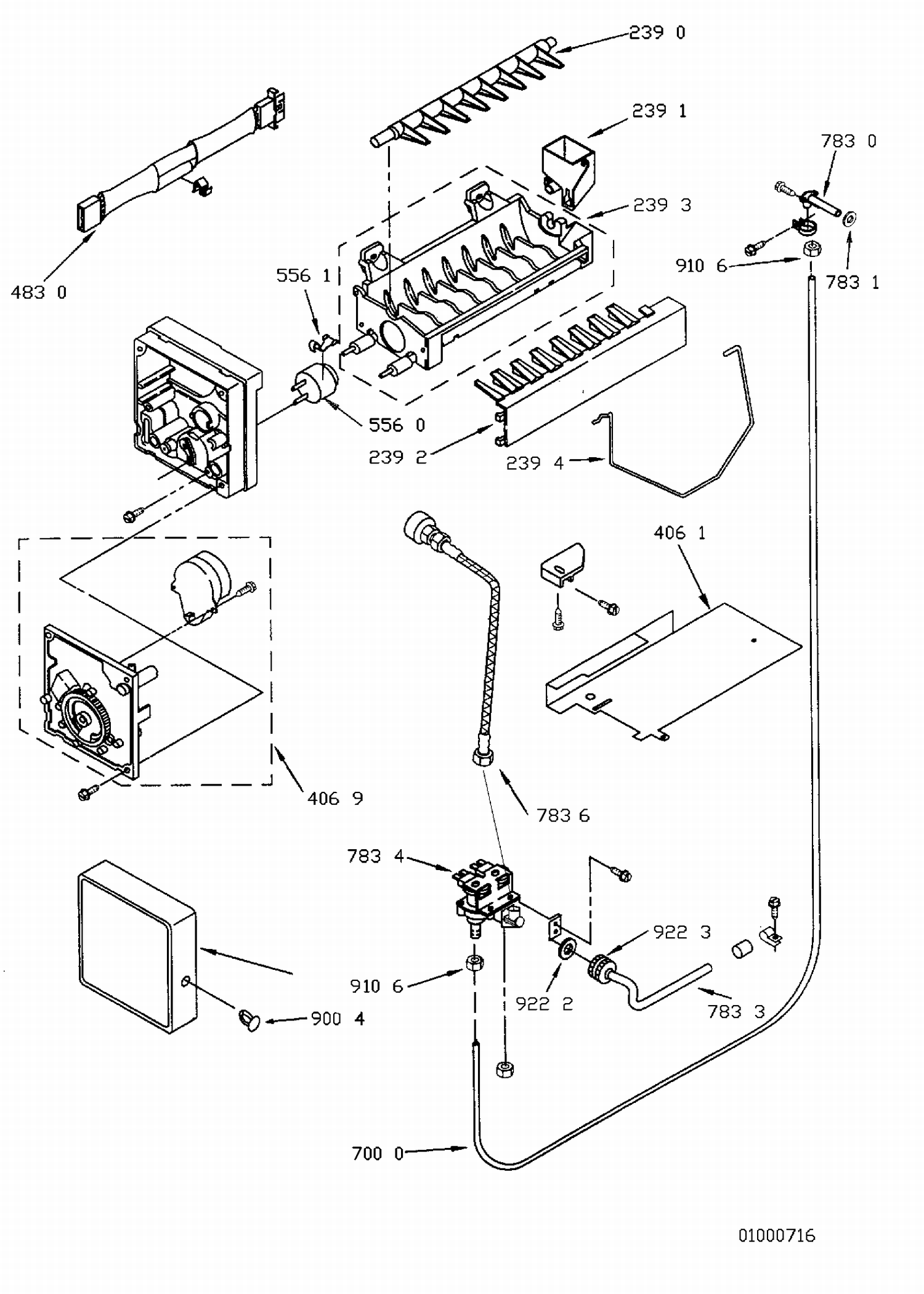 239 0
239 1
783 0
239 3
910 6
783 1
483 0
556 1
556 0
239 2
239 4
406 1
406 9
783 6
783 4
922 3
910 6
922 2
783 3
900 4
700 0
01000716