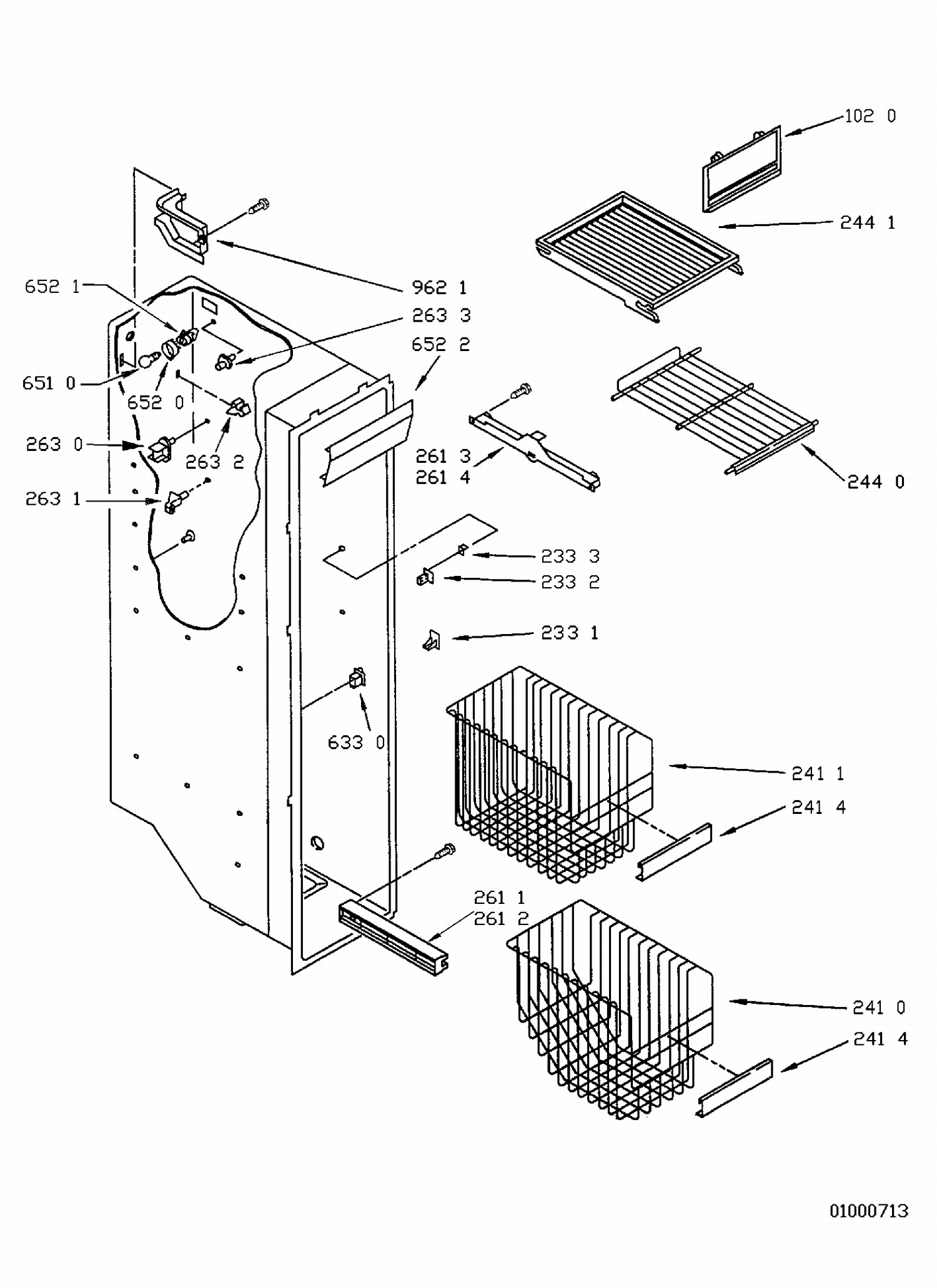 102 0

244 1

652 1

962 1

263 3

652 2

651 0

652 0

263 0

263 2

261 3
261 4

244 0

263 1

233 3

233 2

233 1

633 0

241 1

241 4

261 1
261 2

241 0

241 4

01000713