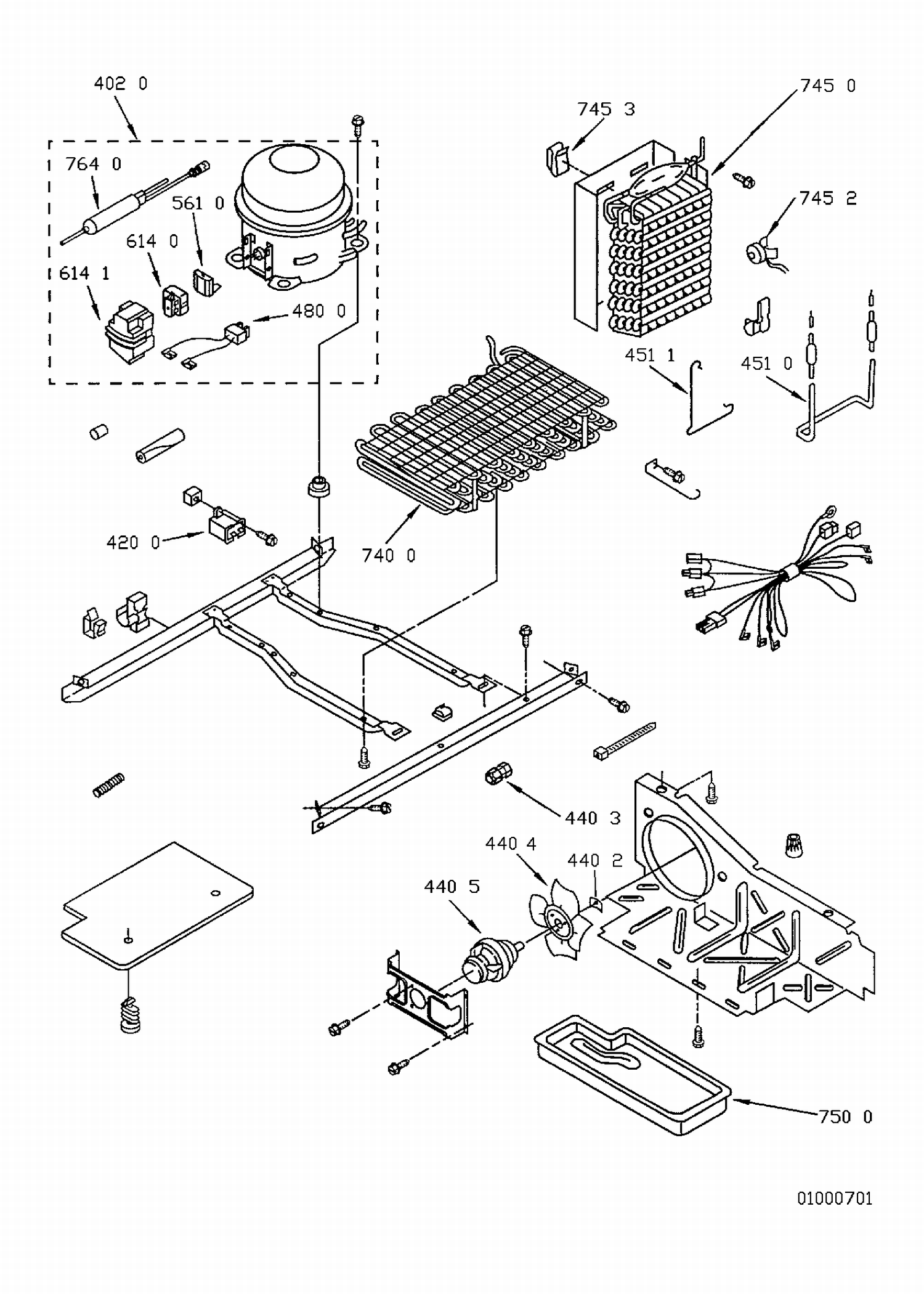 402 0
745 0
745 3
764 0
561 0
745 2
614 0
614 1
480 0
451 1
451 0
420 0
740 0
440 3
440 4
440 2
440 5
750 0
01000701