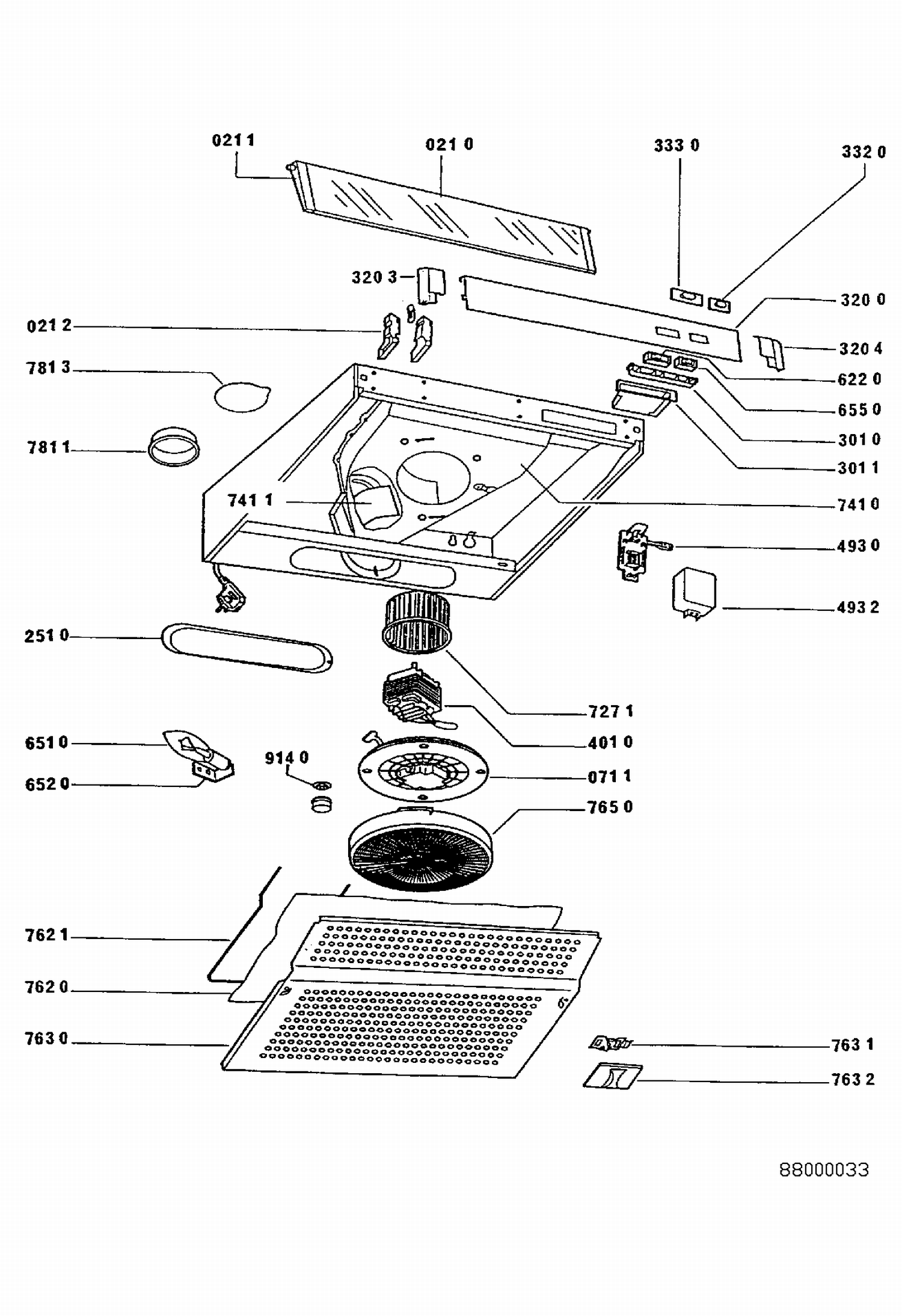 021 1
021 0
333 0
332 0
320 3
320 0
021 2
320 4
781 3
622 0
655 0
781 1
301 0
301 1
741 1
741 0
493 0
493 2
251 0
727 1
401 0
651 0
914 0
071 1
652 0
765 0
762 1
762 0
763 0
763 1
763 2
88000033