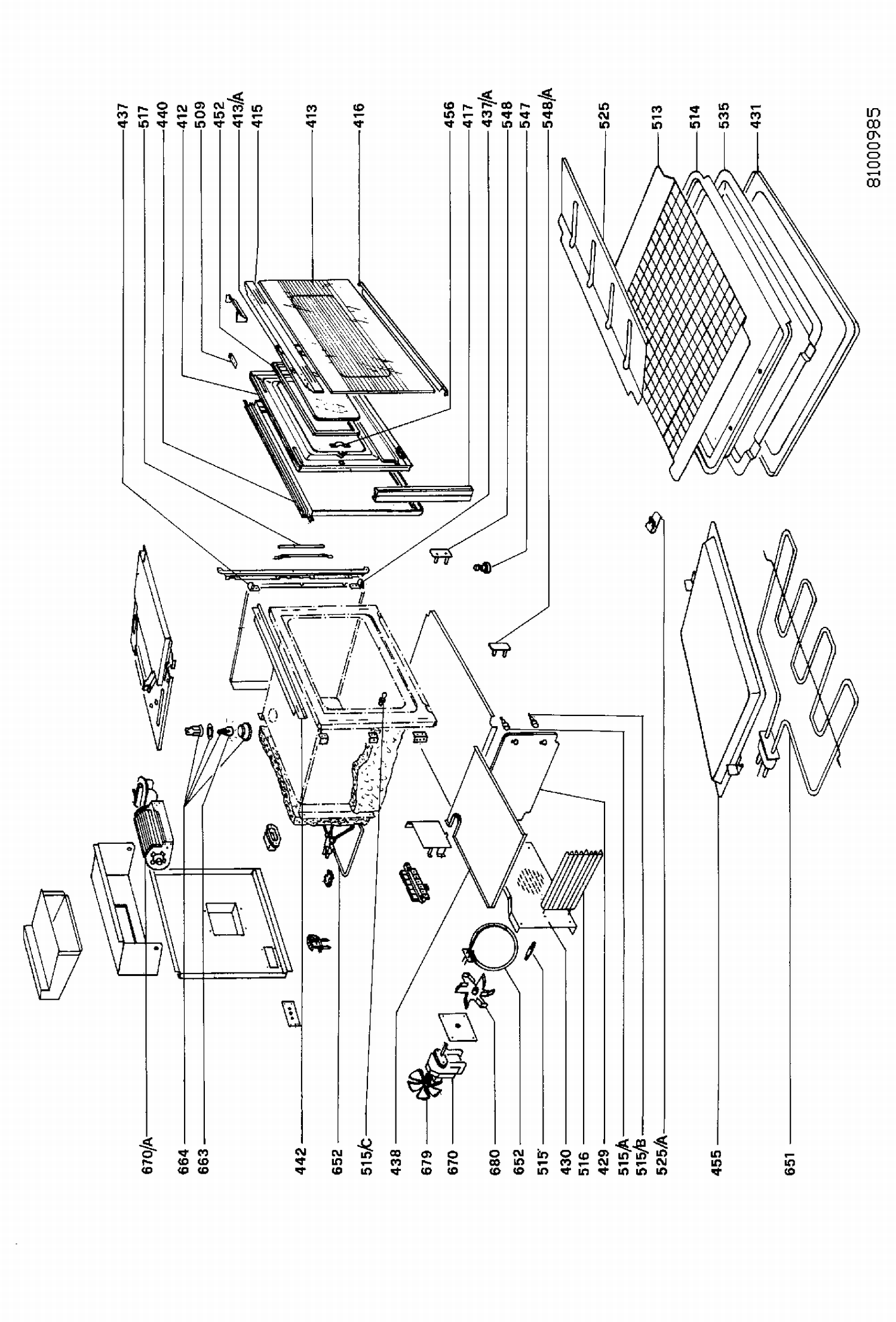 437
517
440
412
509
452
413/A
415
413
416
456
417
437/A
548
547
548/A
525
513
514
535
431
81000985
670/A
664
663
442
652
515/C
438
679
670
680
652
515
430
516
429
515/A
515/B
525/A
455
651