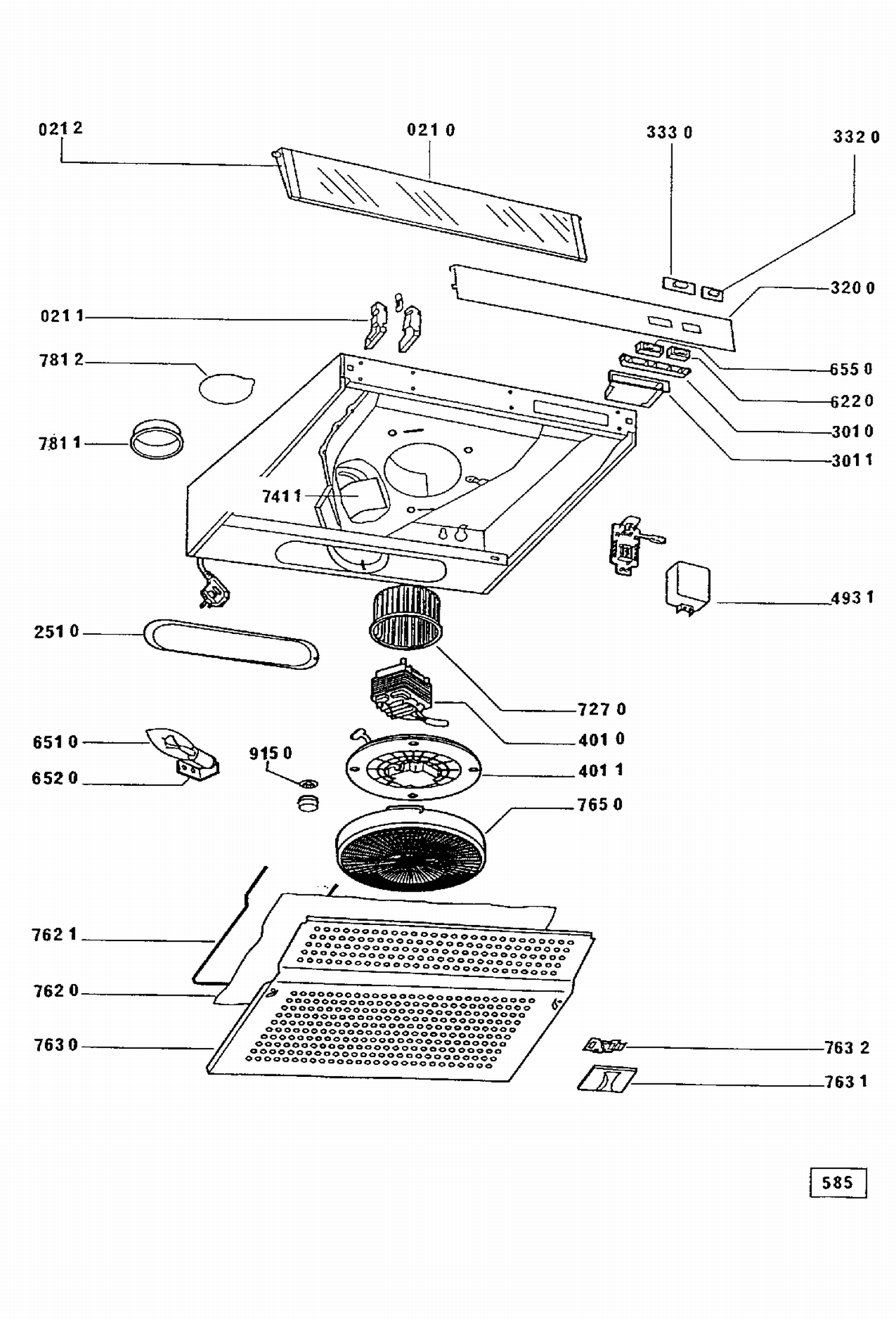 021 2
021 0
333 0
332 0
320 0
021 1
781 2
655 0
622 0
301 0
301 1
781 1
741 1
493 1
251 0
727 0
401 0
651 0
915 0
401 1
652 0
765 0
762 1
762 0
763 0
763 2
763 1
585