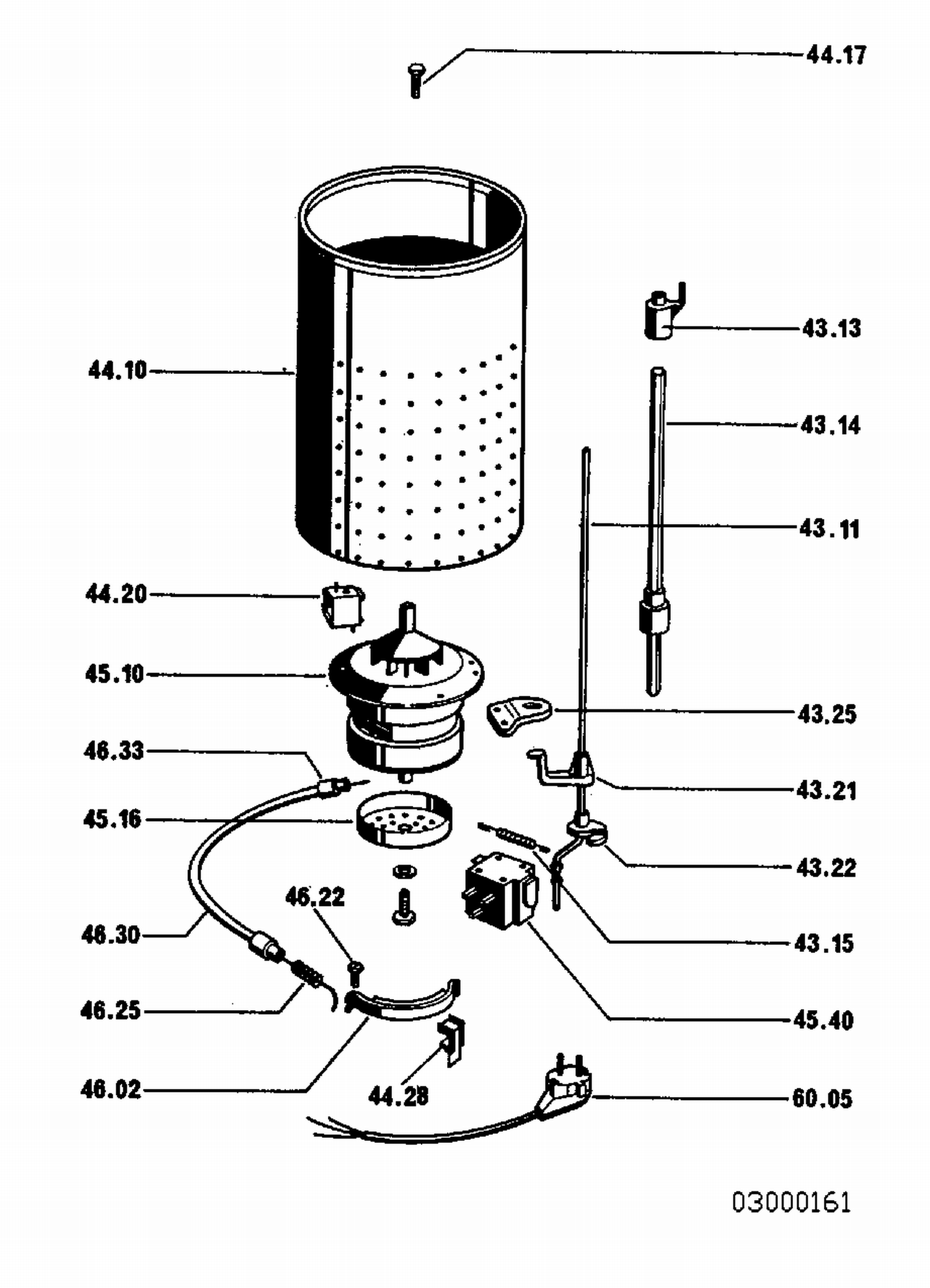 44.17

43.13

44.10

43.14

43.11

44.20

45.10

43.25

46.33

43.21

45.16

43.22

46.22

46.30

43.15

46.25

45.40

46.02

44.28

60.05

03000161