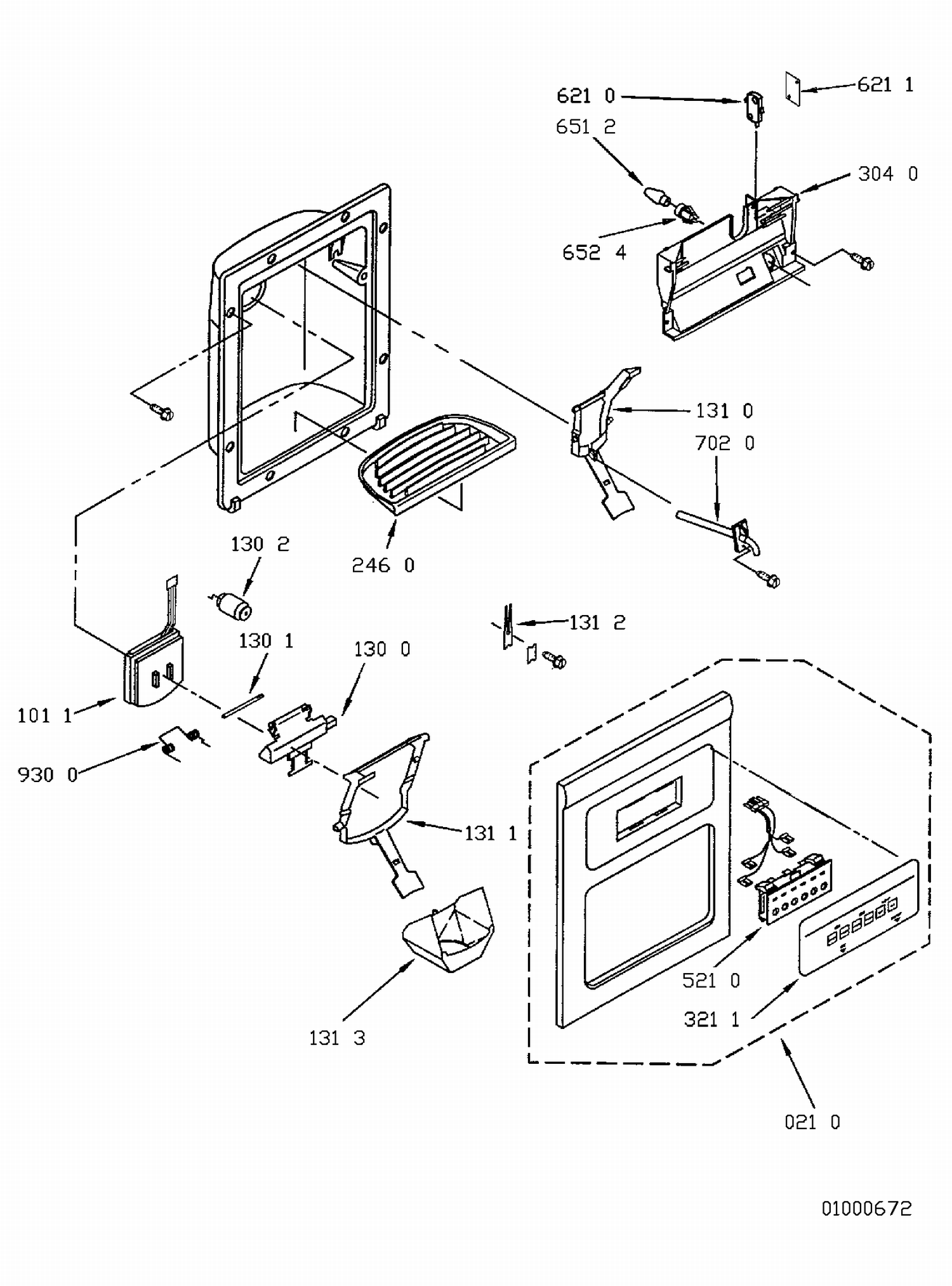 621 1
621 0
651 2
304 0
652 4
131 0
702 0
130 2
246 0
131 2
130 1
130 0
101 1
930 0
131 1
521 0
321 1
131 3
021 0
01000672