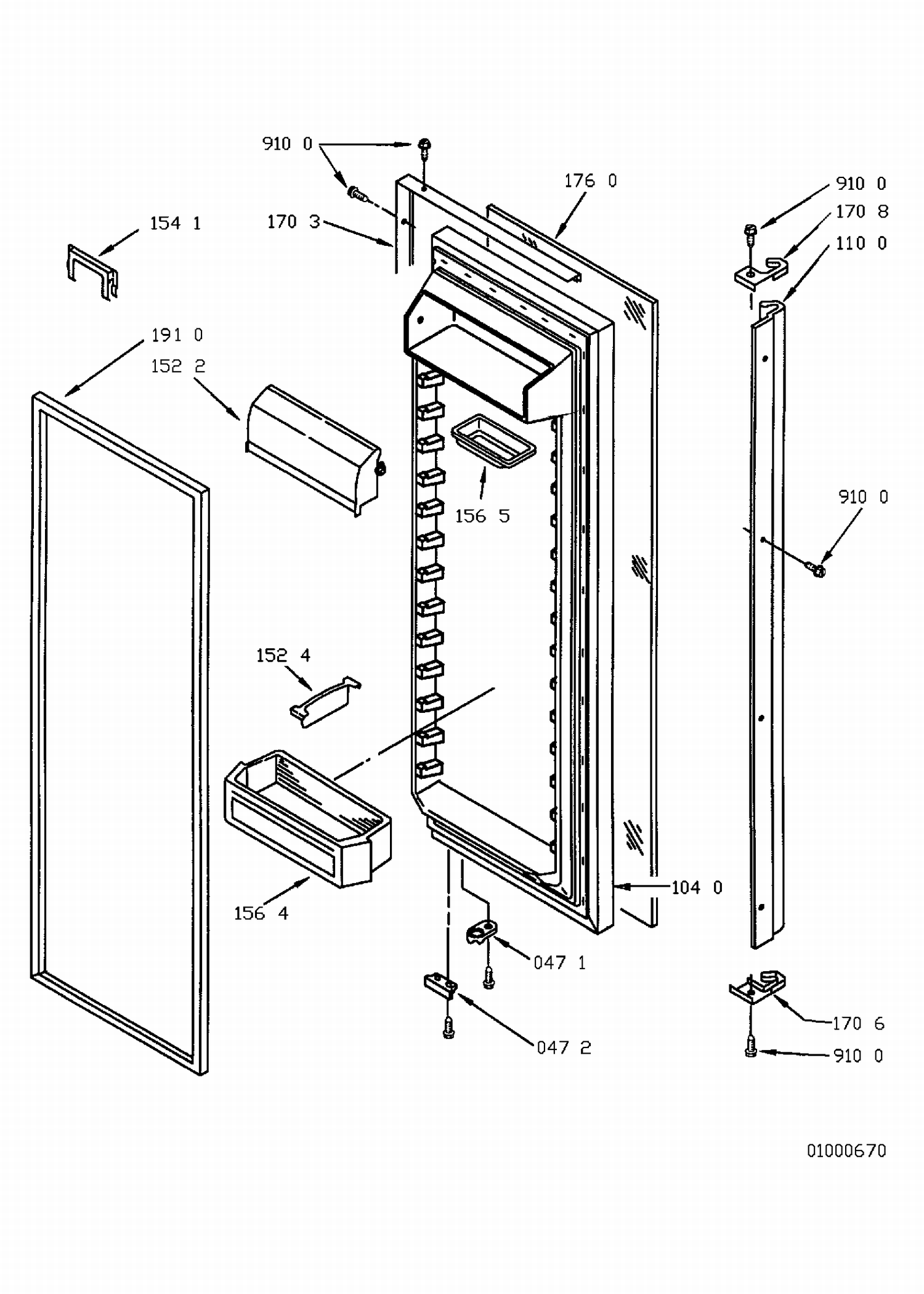 910 0

176 0

910 0

170 8

110 0

154 1

170 3

191 0

152 2

156 5

910 0

152 4

156 4

104 0

047 1

047 2

170 6

910 0

01000670