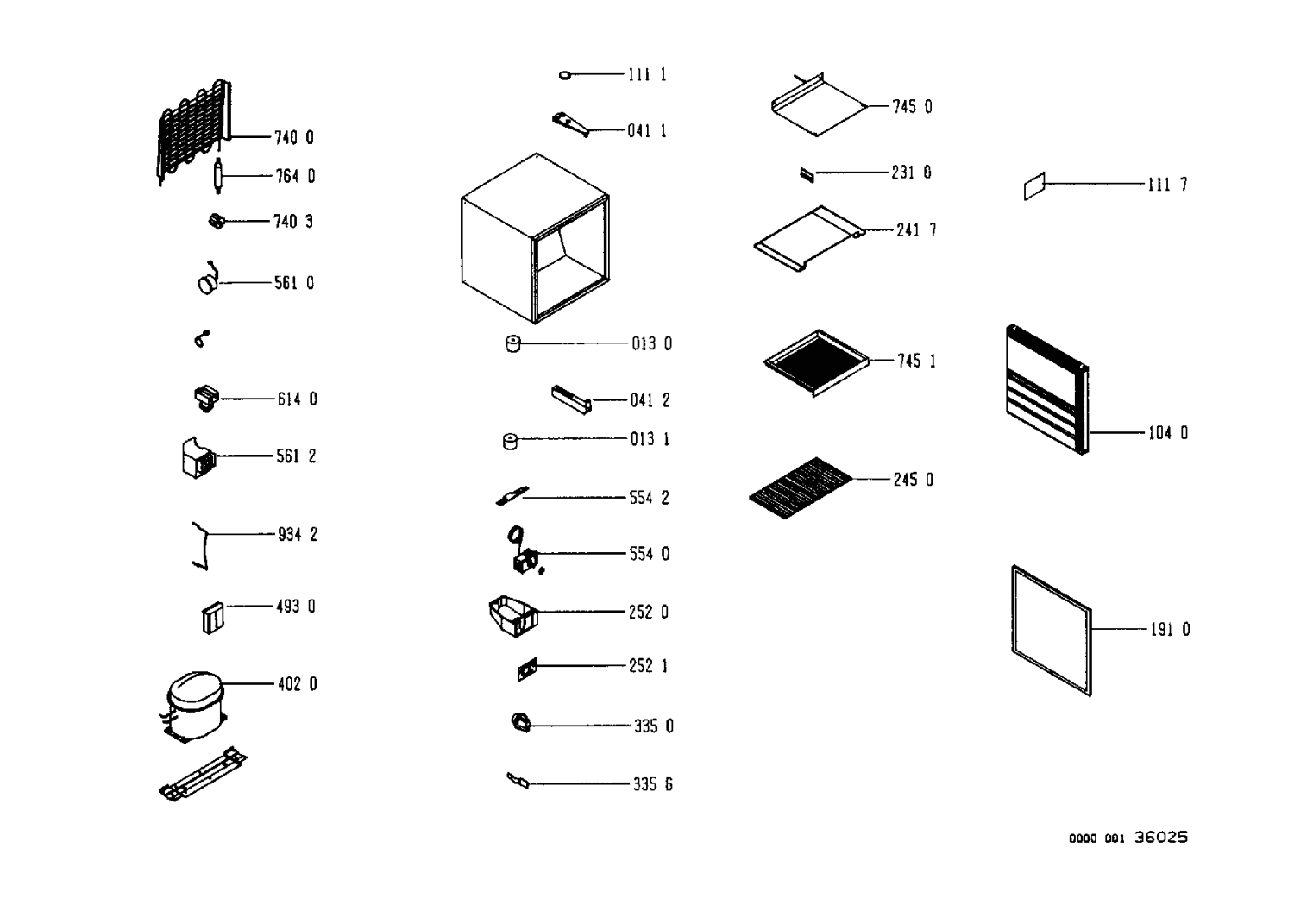 740 0
764 0
740 3
561 0
614 0
561 2
934 2
493 0
402 0

111 1
041 1
013 0
041 2
013 1
554 2
554 0
252 0
252 1
335 0
335 6

745 0
231 0
241 7
745 1
245 0

111 7
104 0
191 0

0000 001 36025