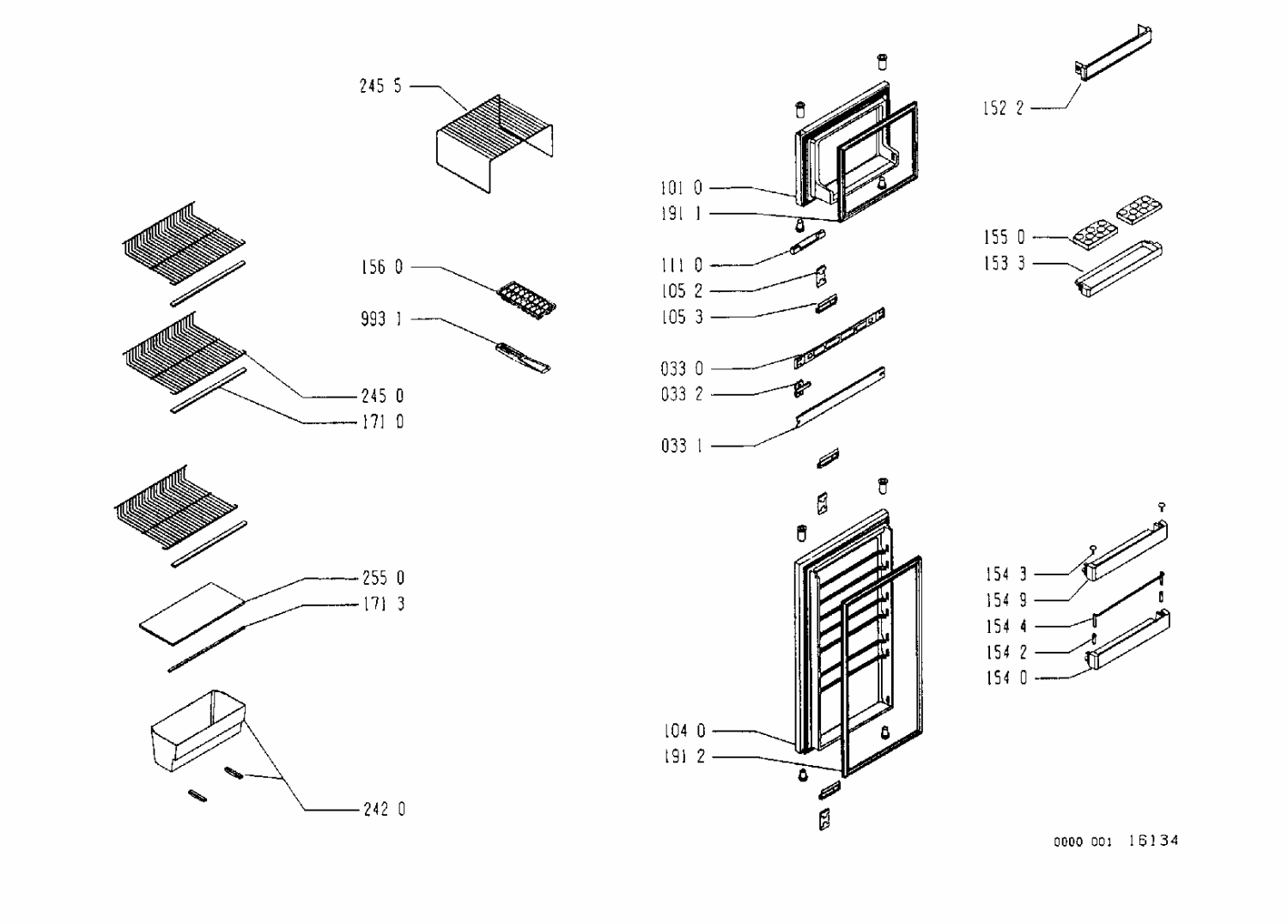 245 5

156 0

993 1

245 0

171 0

255 0

171 3

242 0

101 0

191 1

111 0

105 2

105 3

033 0

033 2

033 1

104 0

191 2

152 2

155 0

153 3

154 3

154 9

154 4

154 2

154 0

0000 001 16134