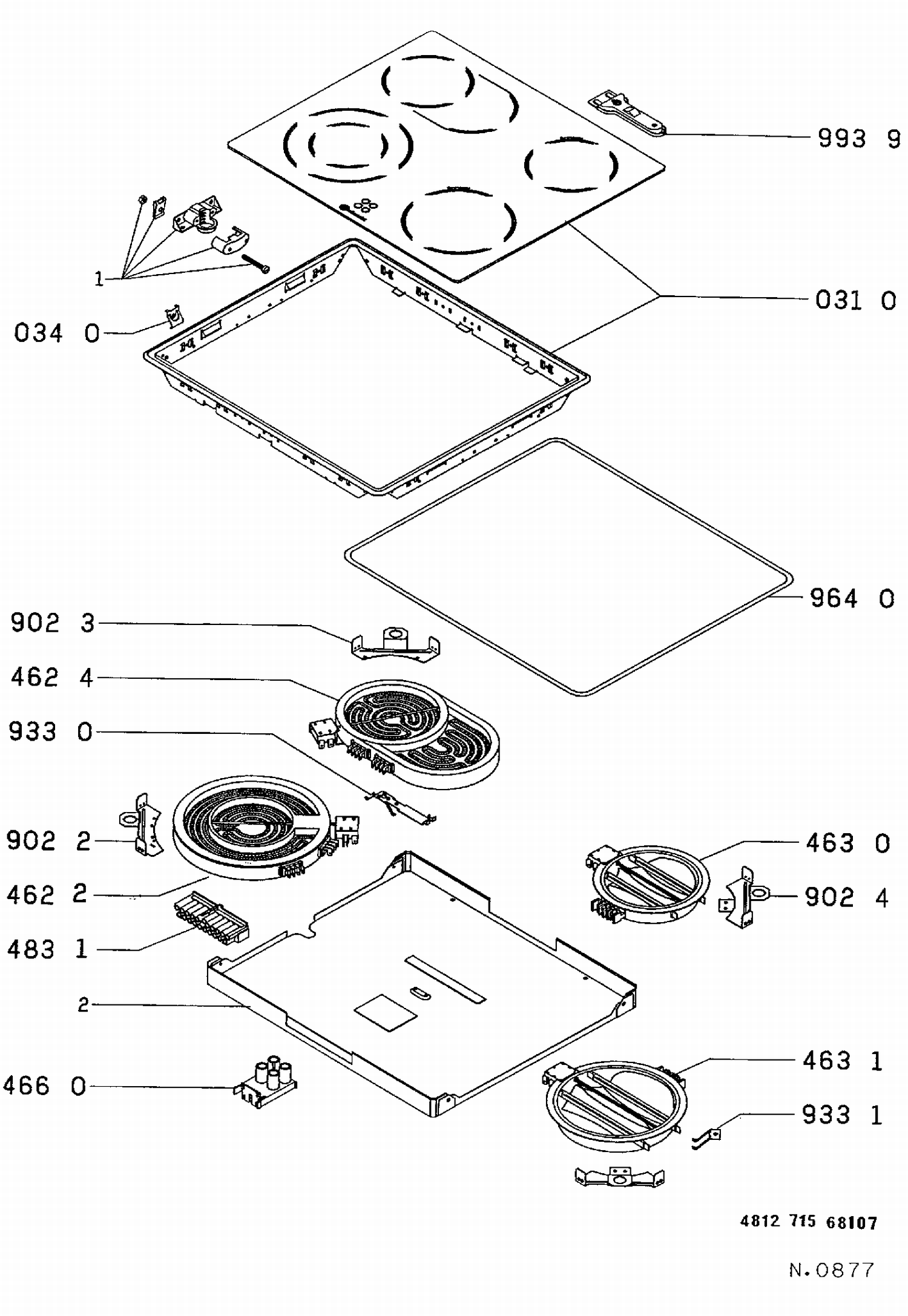 993 9

1

031 0

034 0

964 0

902 3

462 4

933 0

902 2

463 0

462 2

902 4

483 1

2

466 0

463 1

933 1

4812 715 68107

N.0877