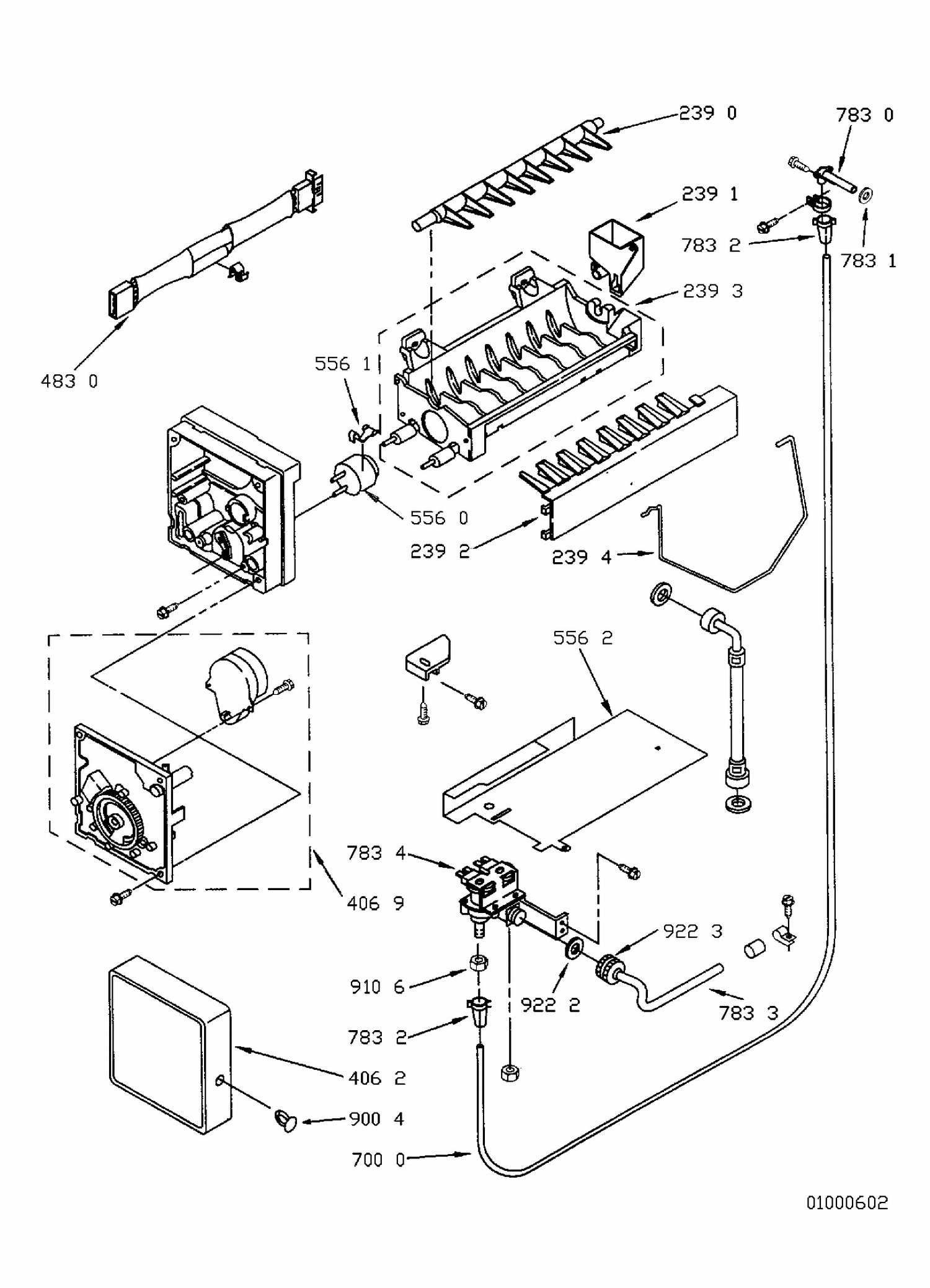 239 0
783 0
239 1
783 2
783 1
239 3
483 0
556 1
556 0
239 2
239 4
556 2
783 4
406 9
922 3
910 6
922 2
783 3
783 2
406 2
900 4
700 0
01000602