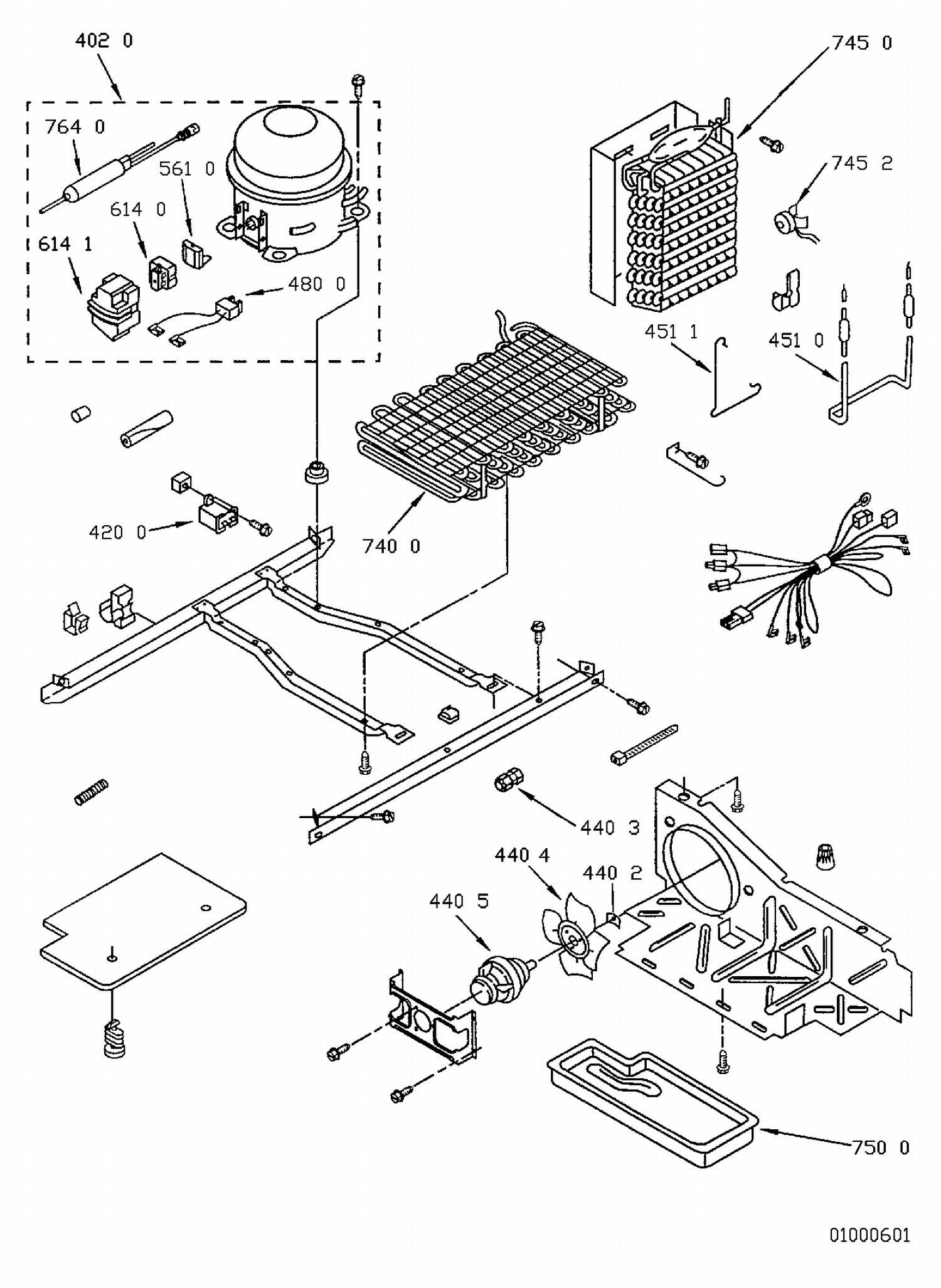 402 0
745 0
764 0
561 0
745 2
614 0
614 1
480 0
451 1
451 0
420 0
740 0
440 3
440 4
440 2
440 5
750 0
01000601