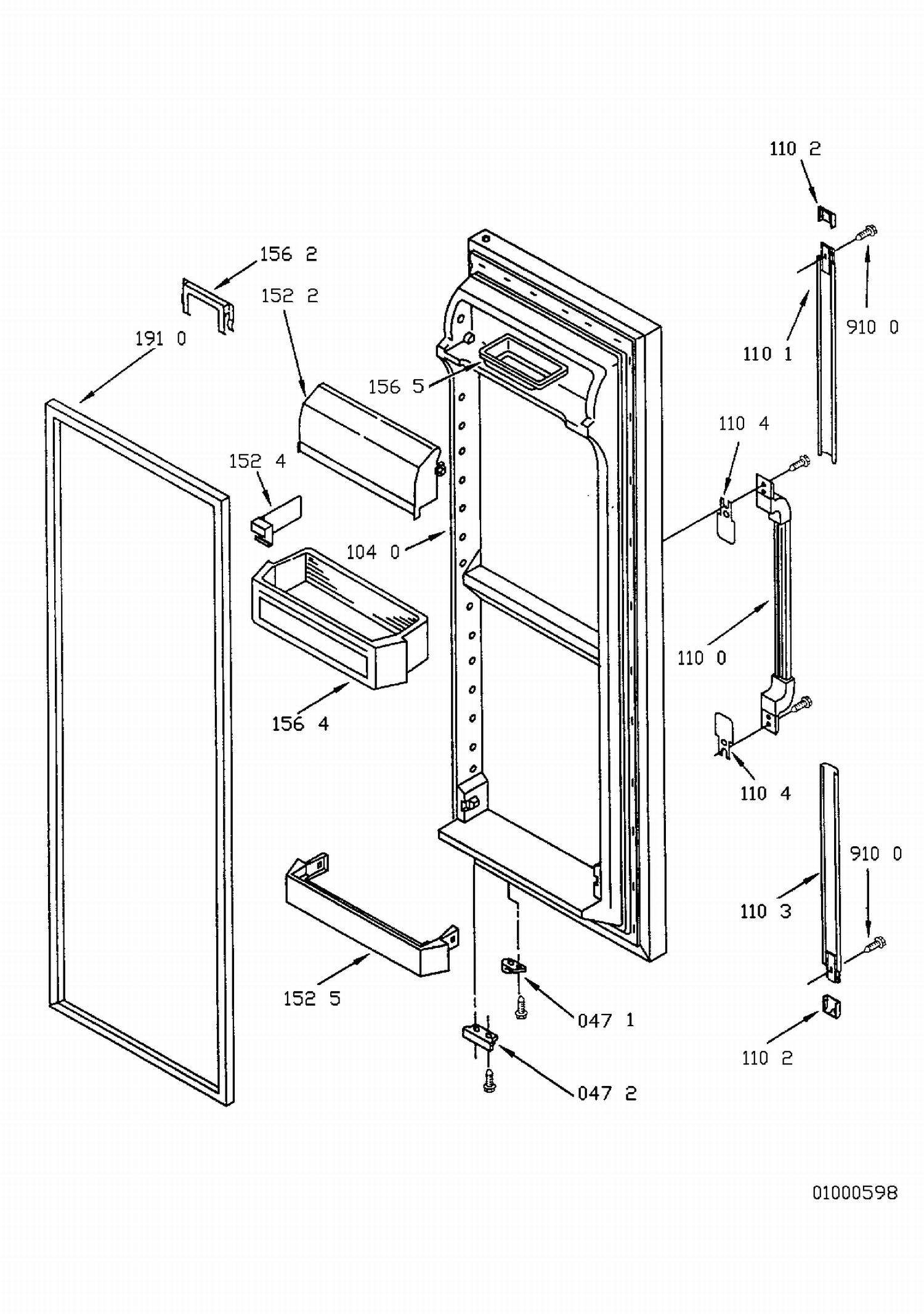 110 2

156 2

152 2

191 0

910 0

110 1

156 5

110 4

152 4

104 0

110 0

156 4

110 4

910 0

110 3

152 5

047 1

110 2

047 2

01000598