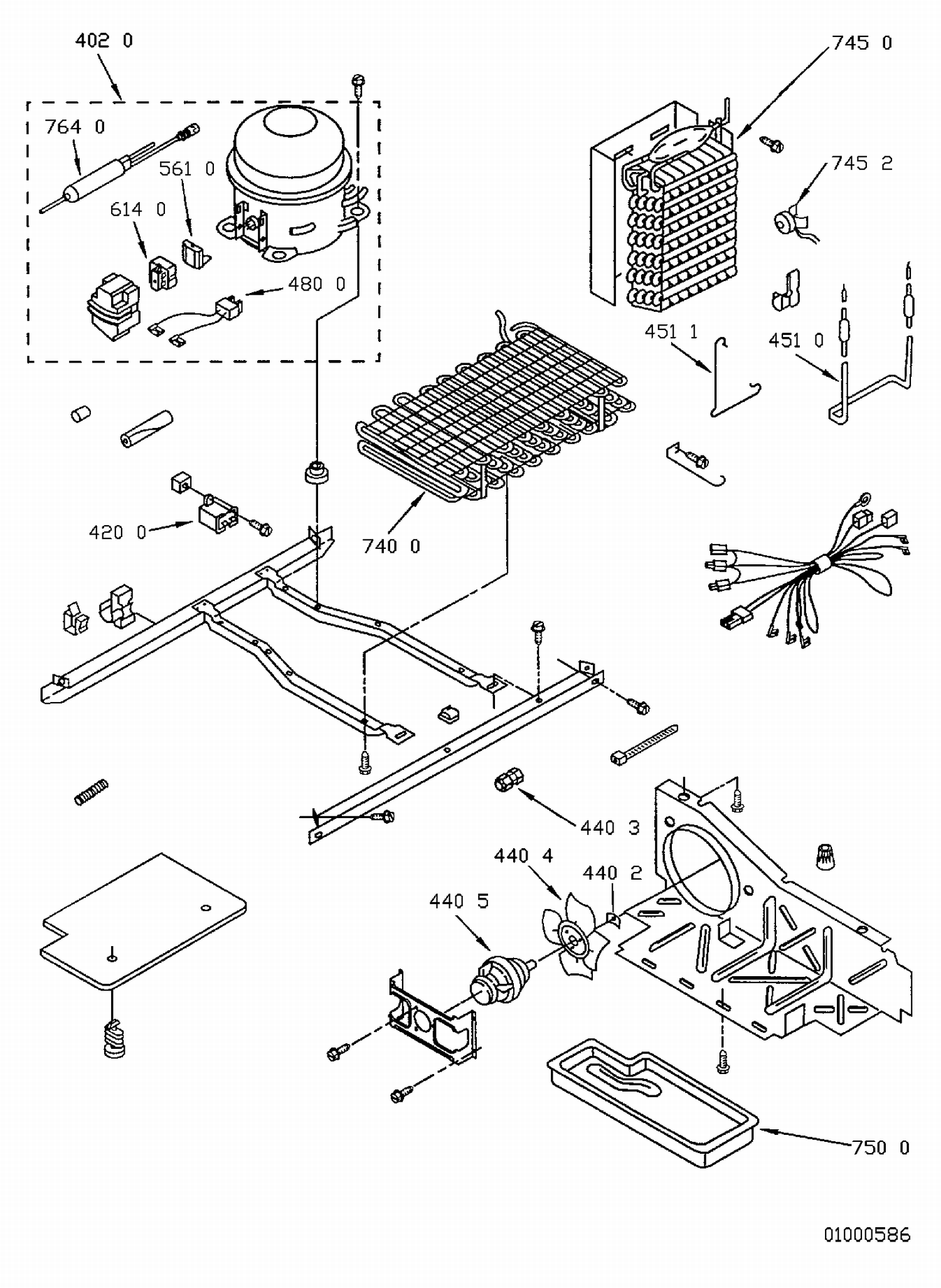 402 0
745 0
764 0
561 0
745 2
614 0
480 0
451 1
451 0
420 0
740 0
440 3
440 4
440 2
440 5
750 0
01000586