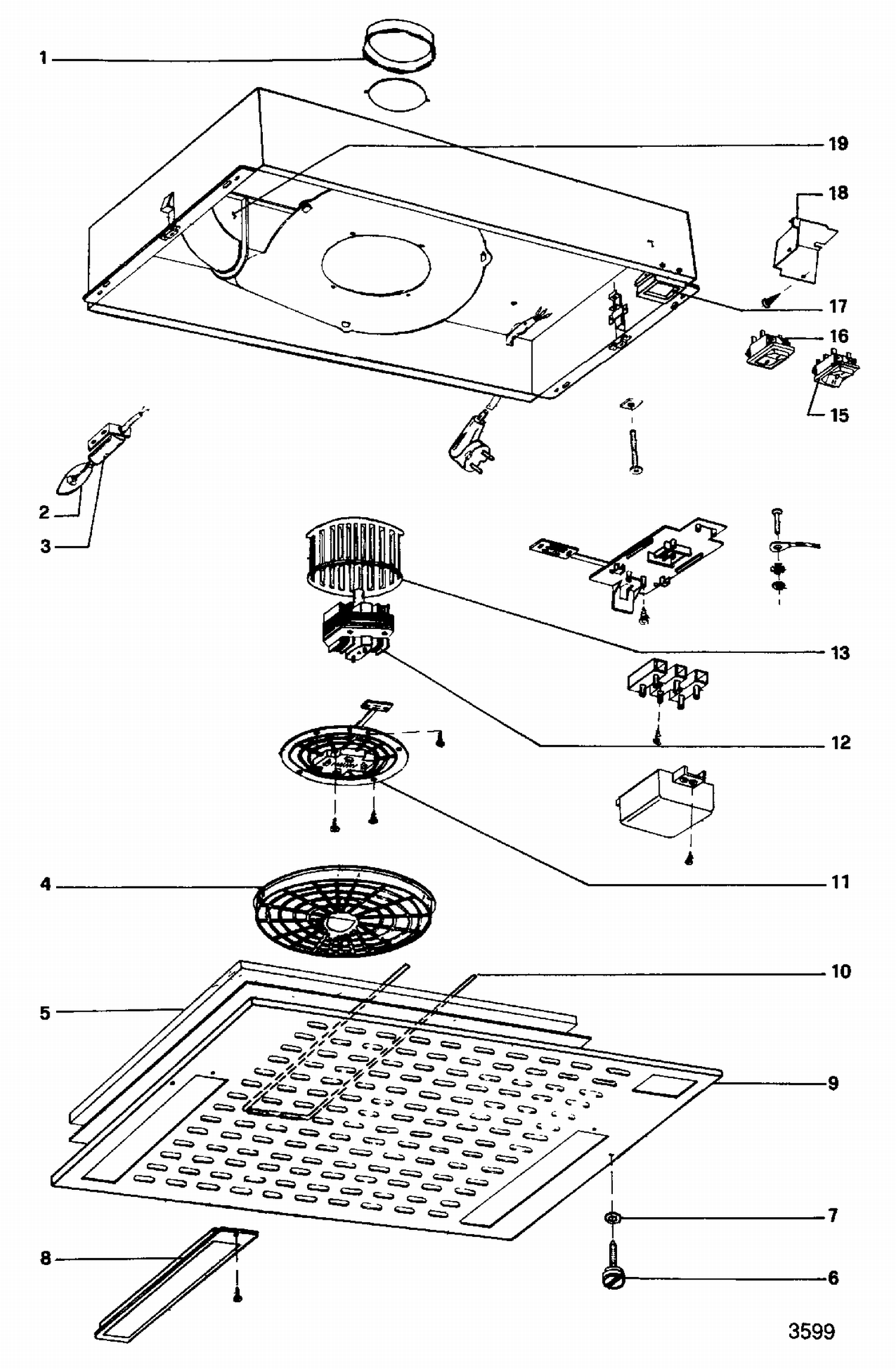 1
19
18
17
16
15
2
3
13
12
11
4
10
5
9
7
8
6
3599