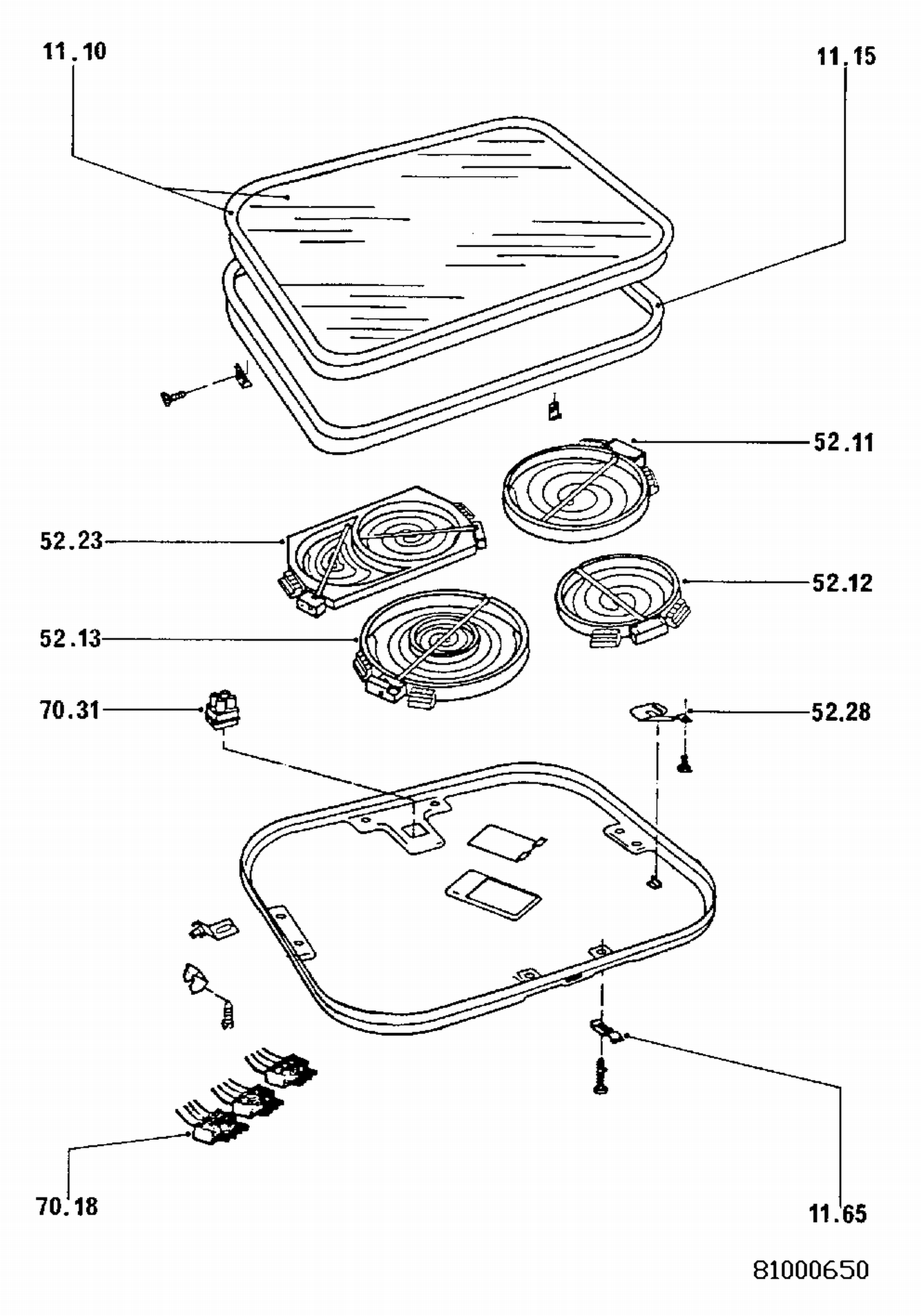 11.10

11.15

52.11

52.23

52.12

52.13

70.31

52.28

70.18

11.65

81000650