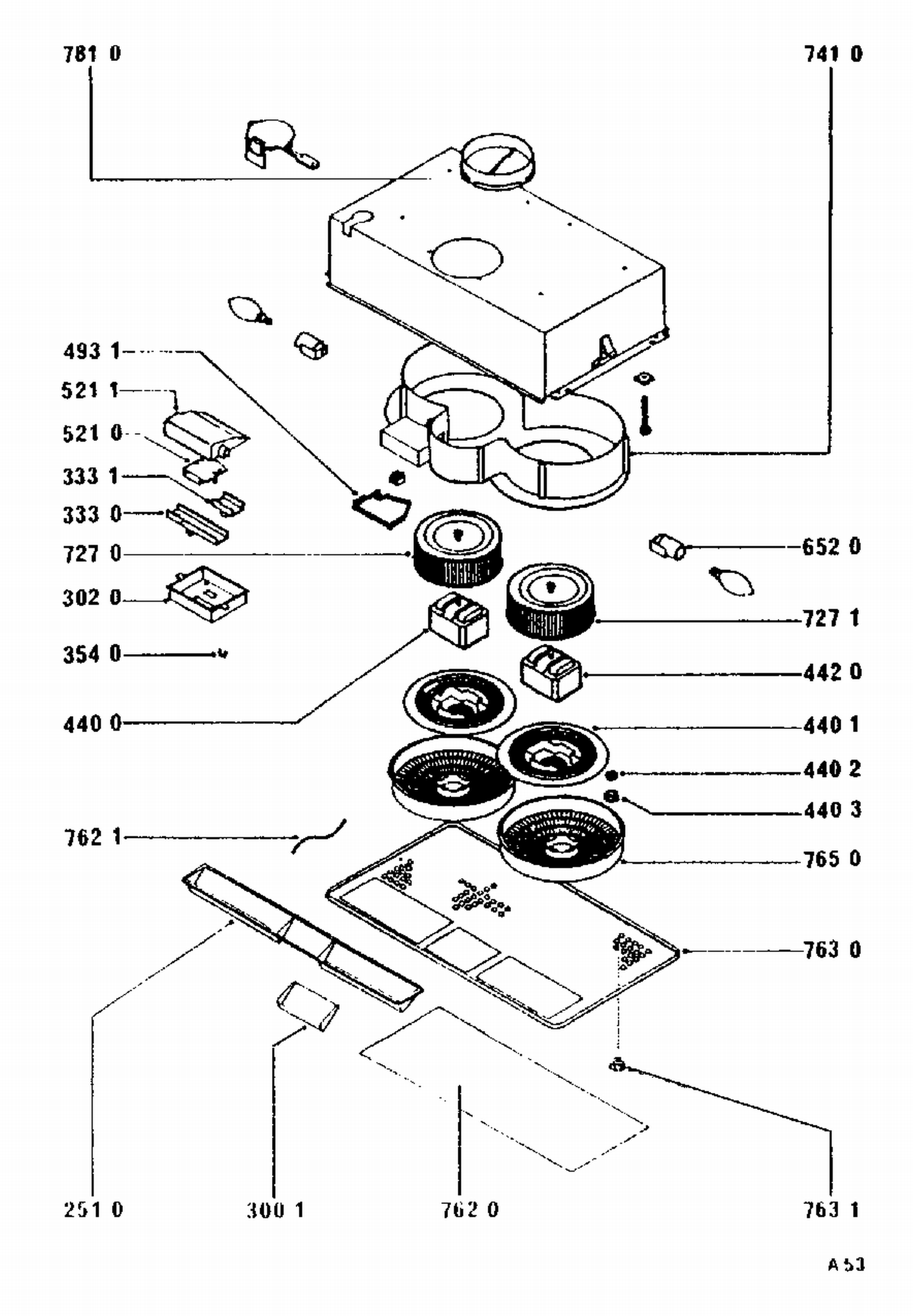 781 0
741 0
493 1
521 1
521 0
333 1
333 0
727 0
302 0
354 0
440 0
652 0
727 1
442 0
440 1
440 2
440 3
762 1
765 0
763 0
251 0
300 1
762 0
763 1
A 53