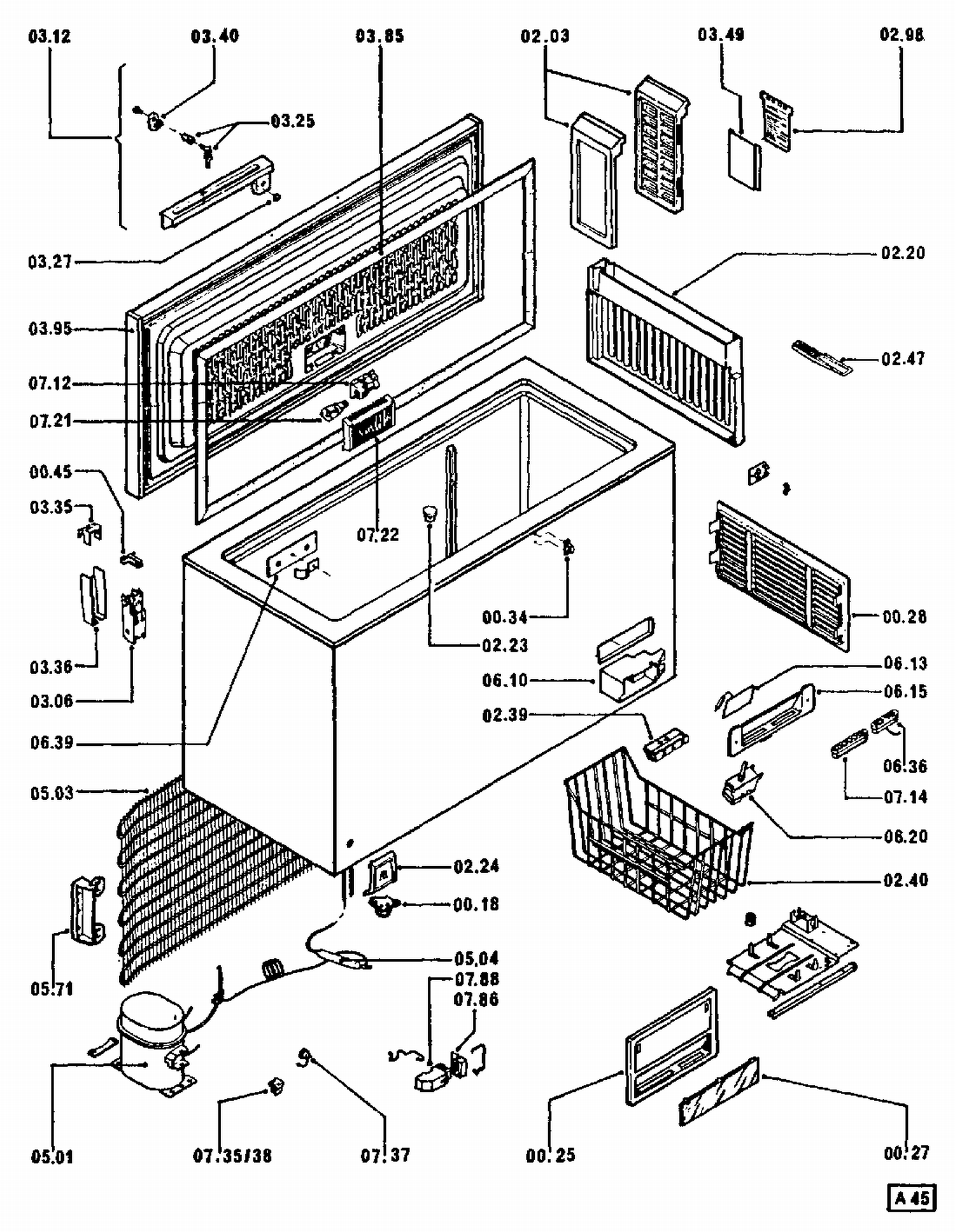 03.12
03.40
03.85
02.03
03.49
02.98
03.25
03.27
02.20
03.95
02.47
07.12
07.21
00.45
03.35
07.22
00.34
00.28
03.36
02.23
06.13
03.06
06.10
06.15
02.39
06.39
06.36
05.03
07.14
06.20
02.24
02.40
00.18
05.04
05.71
07.88
07.86
05.01
07.35/38
07.37
00.25
00.27
A 45