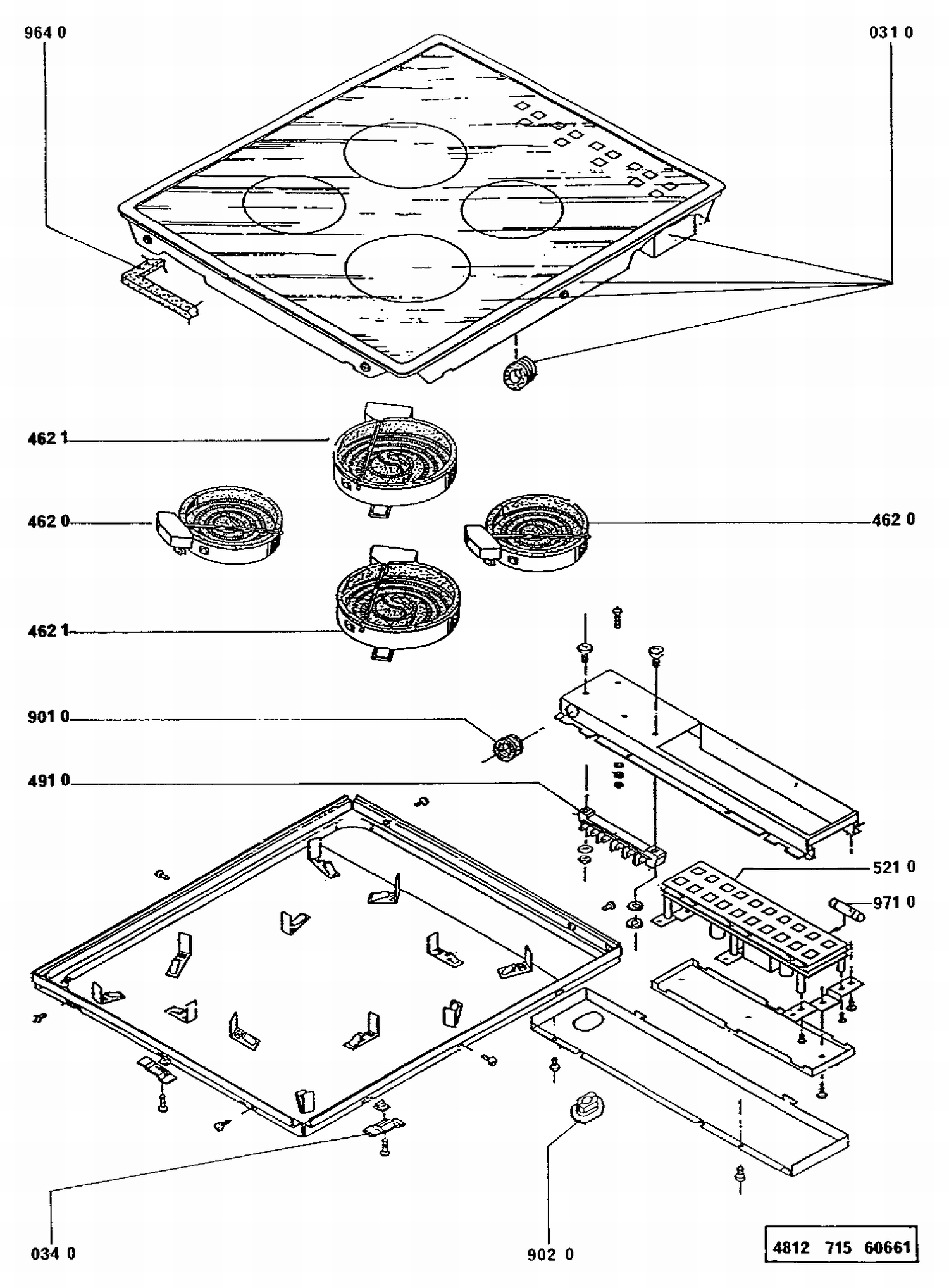 964 0
031 0
462 1
462 0
462 0
462 1
901 0
491 0
521 0
971 0
034 0
902 0
4812 715 60661