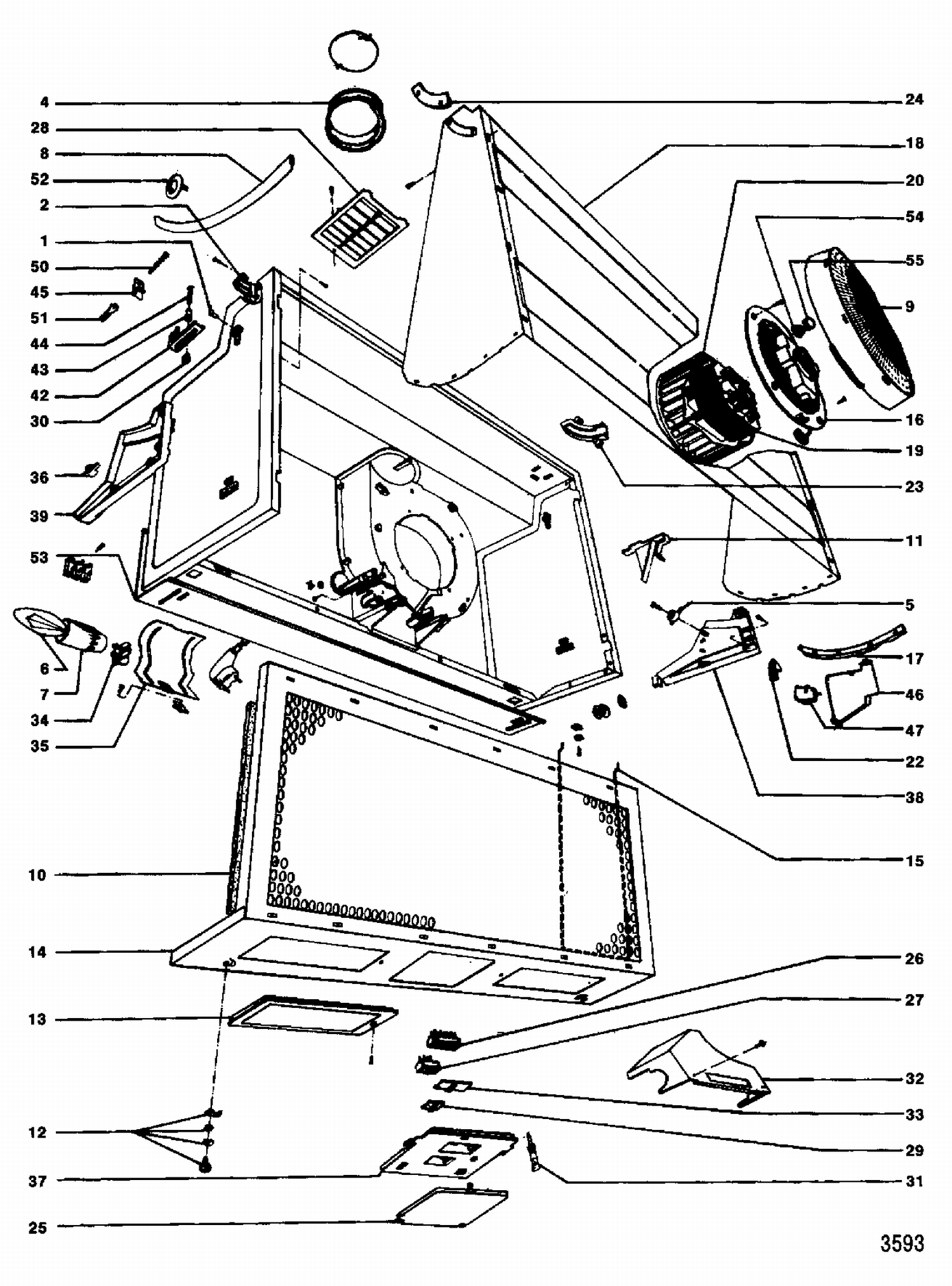 4
28
8
52
2
1
50
45
51
44
43
42
30
36
39
53
6
7
34
35
10
14
13
12
37
25
24
18
20
54
55
9
16
19
23
11
5
17
46
47
22
38
15
26
27
32
33
29
31
3593