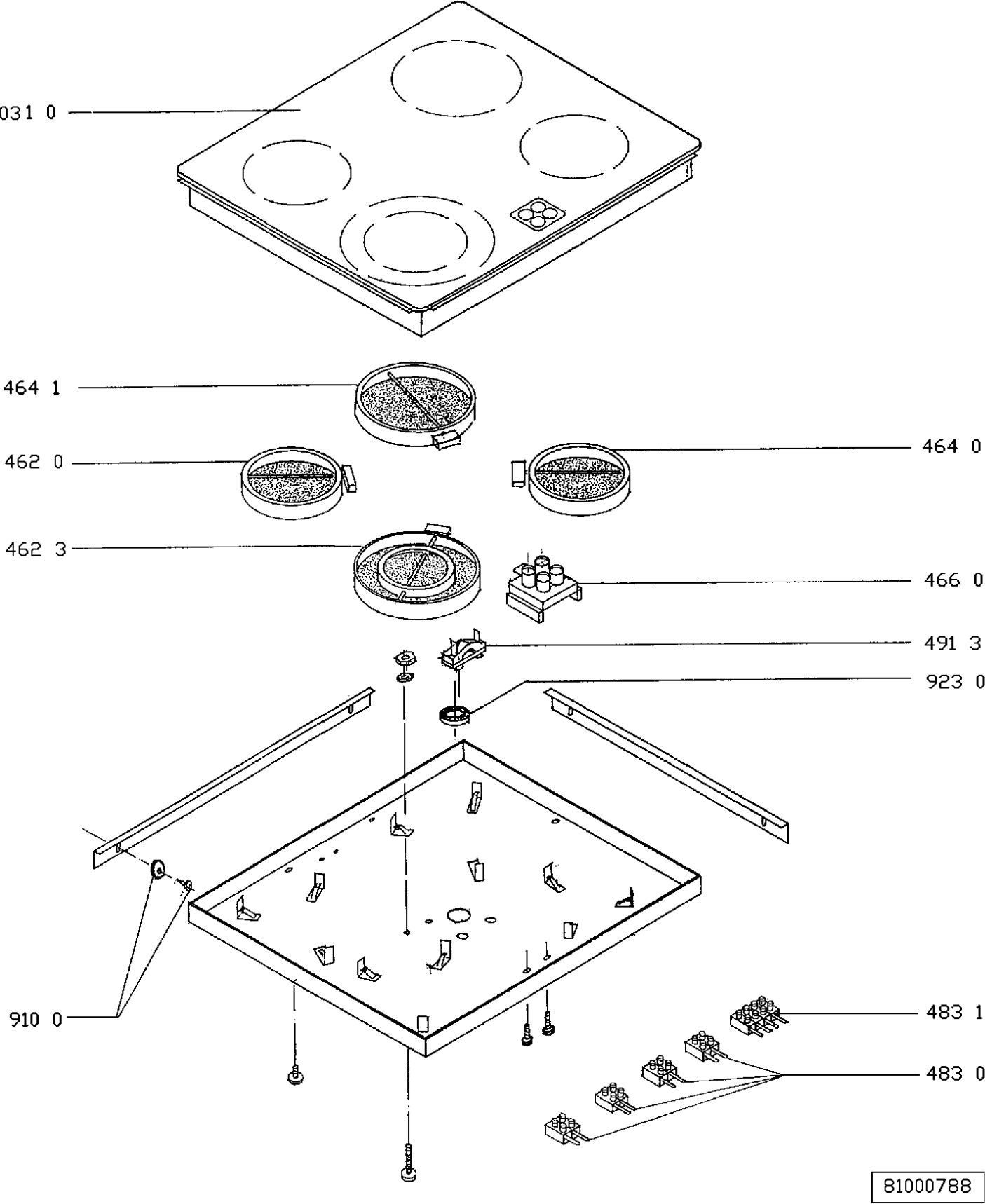 031 0
464 1
462 0
464 0
462 3
466 0
491 3
923 0
910 0
483 1
483 0
81000788