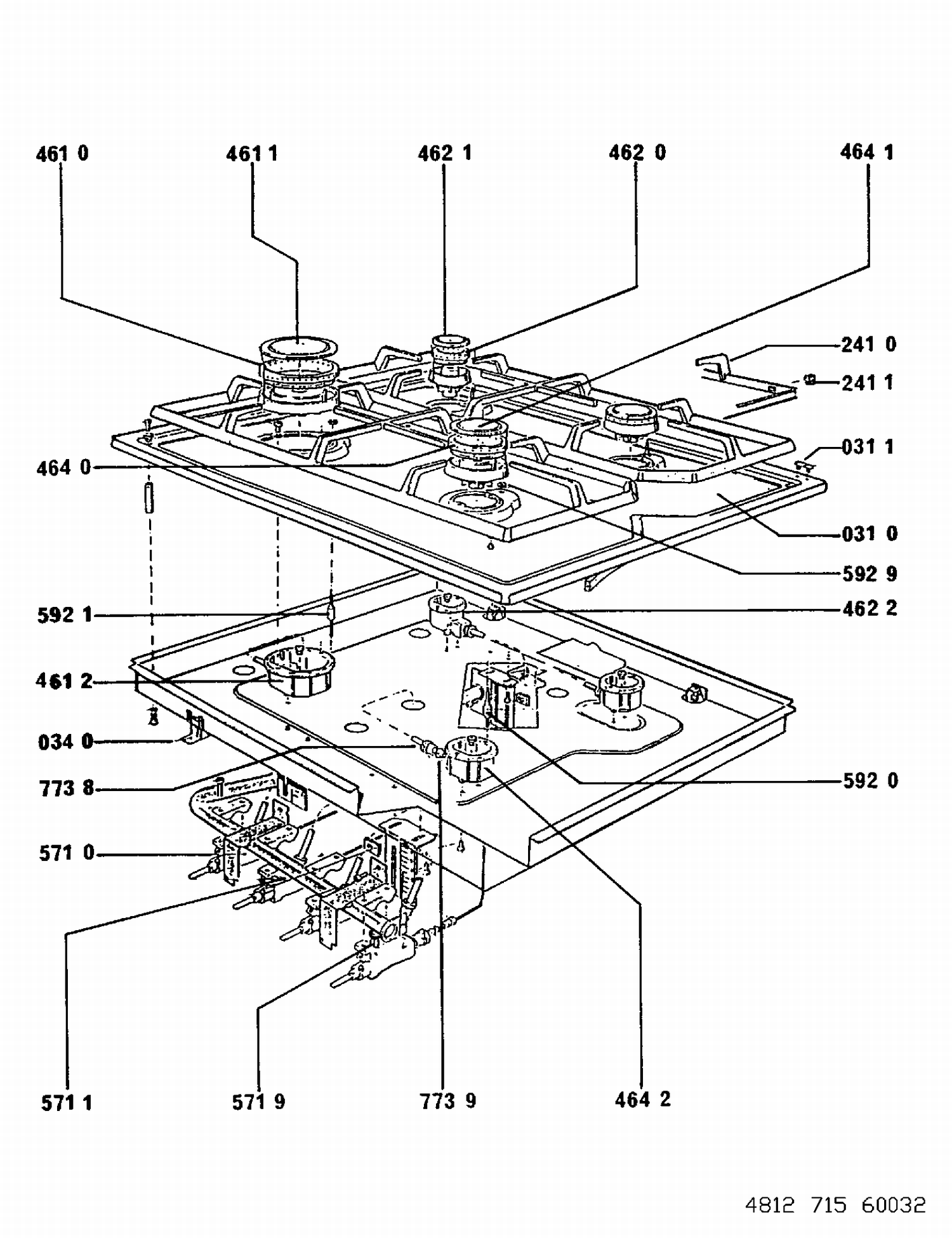 461 0
461 1
462 1
462 0
464 1
241 0
241 1
031 1
464 0
031 0
592 9
592 1
462 2
461 2
034 0
773 8
592 0
571 0
571 1
571 9
773 9
464 2
4812 715 60032